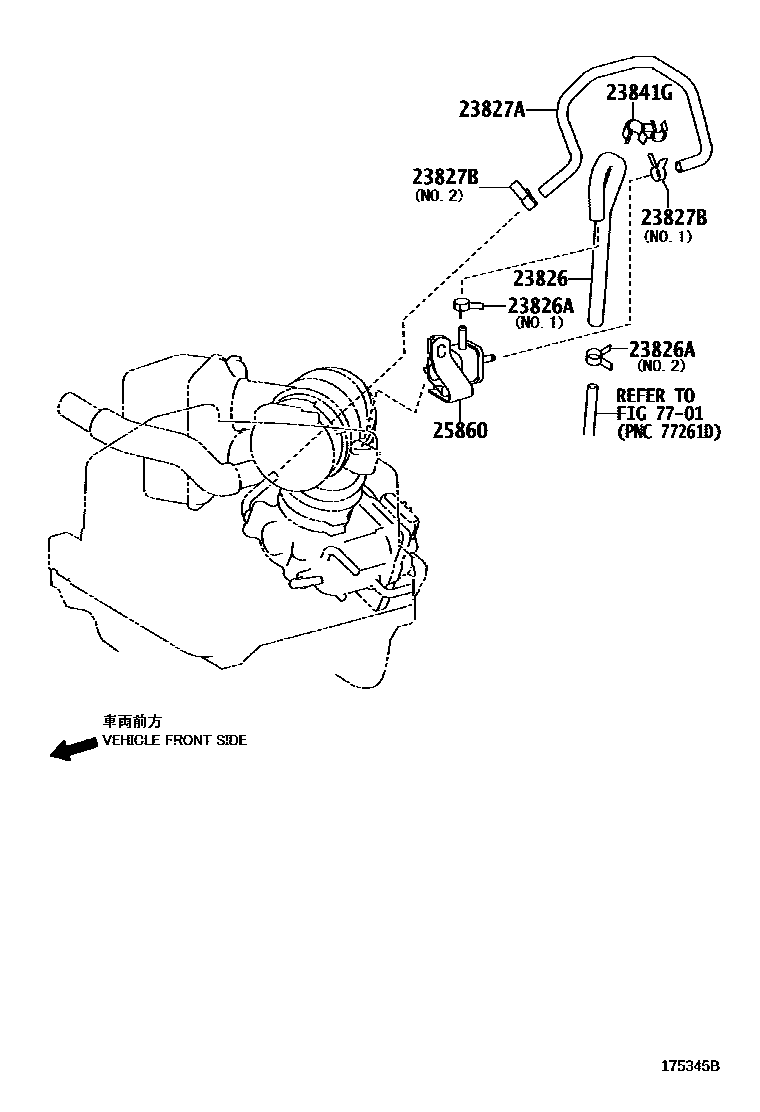 23827A
23841G
23827B
(NO. 2)
23827B
(NO. 1)
23826
23826A
(NO. 1)
23826A
(NO. 2)
25860
REFER TO
FIG 77-01
(PNC 77261D)

車両前方
VEHICLE FRONT SIDE

175345B