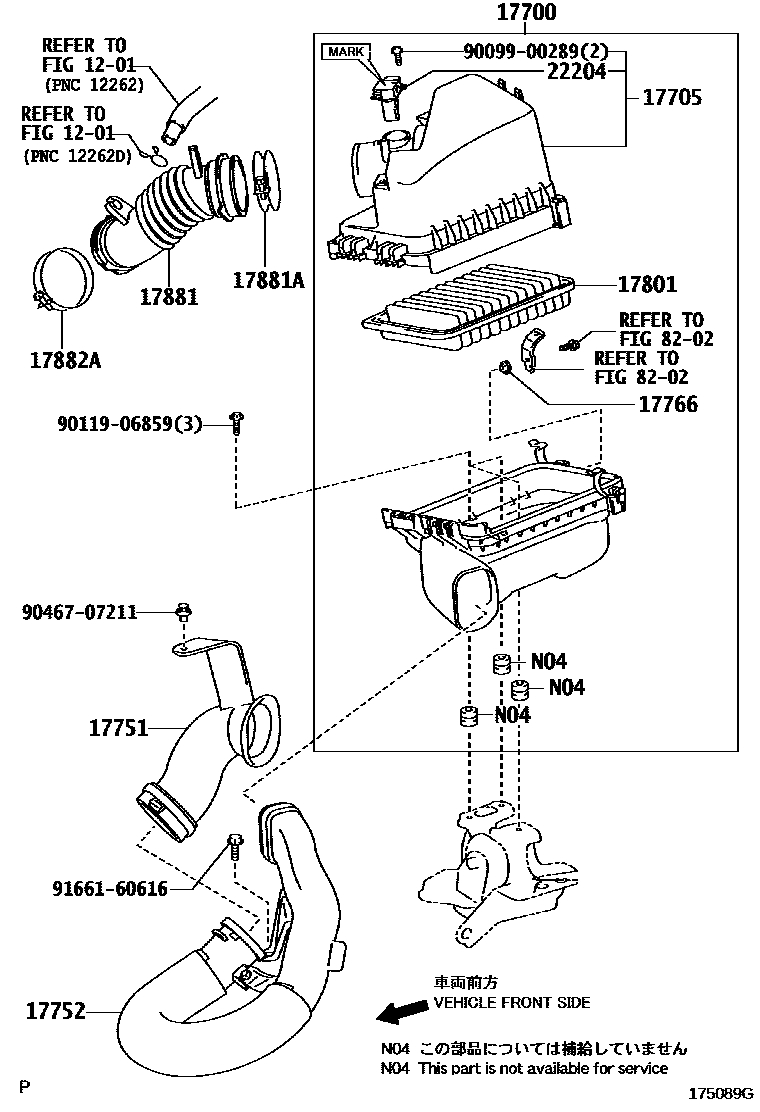 17700

REFER TO
FIG 12-01
(PNC 12262)

REFER TO
FIG 12-01
(PNC 12262D)

MARK

90099-00289(2)

22204

17705

17881

17881A

17882A

17801

REFER TO
FIG 82-02

REFER TO
FIG 82-02

17766

90119-06859(3)

90467-07211

N04

N04

N04

17751

91661-60616

17752

車両前方
VEHICLE FRONT SIDE

N04 この部品については補給していません
N04 This part is not available for service

P

175089G