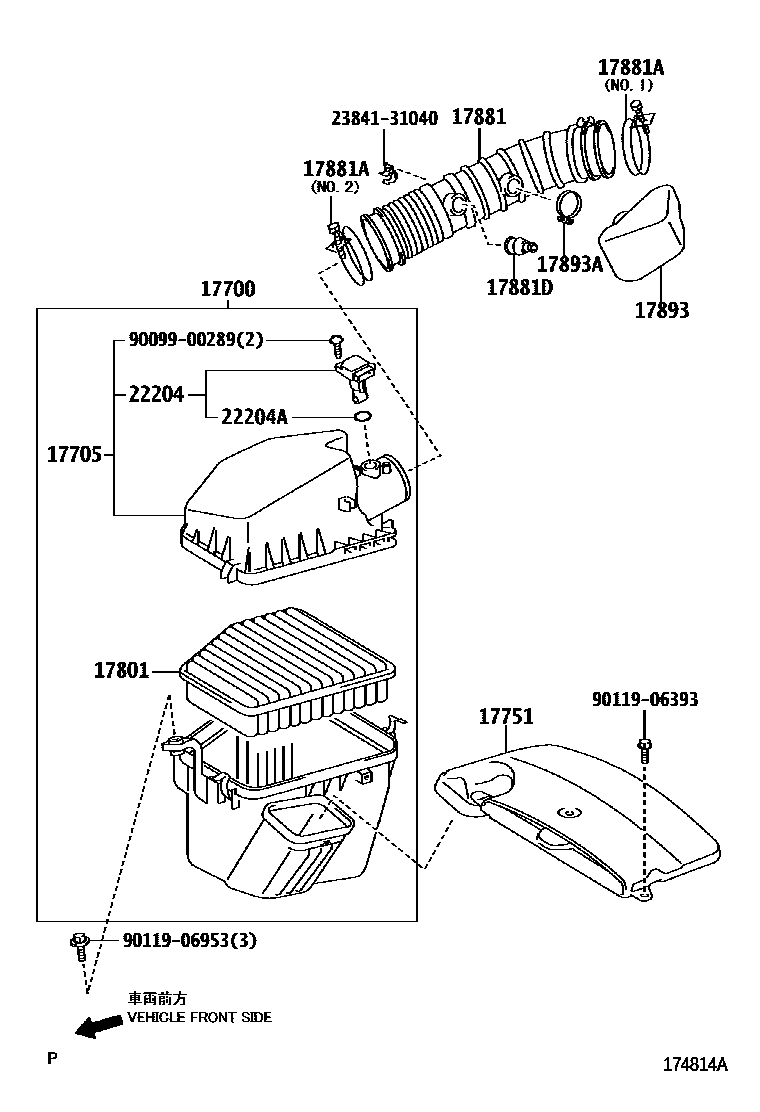 17881A
(NO. 1)
23841-31040
17881
17881A
(NO. 2)
17893A
17881D
17893
17700
90099-00289(2)
22204
22204A
17705
17801
17751
90119-06393
90119-06953(3)
車両前方
VEHICLE FRONT SIDE
P
174814A