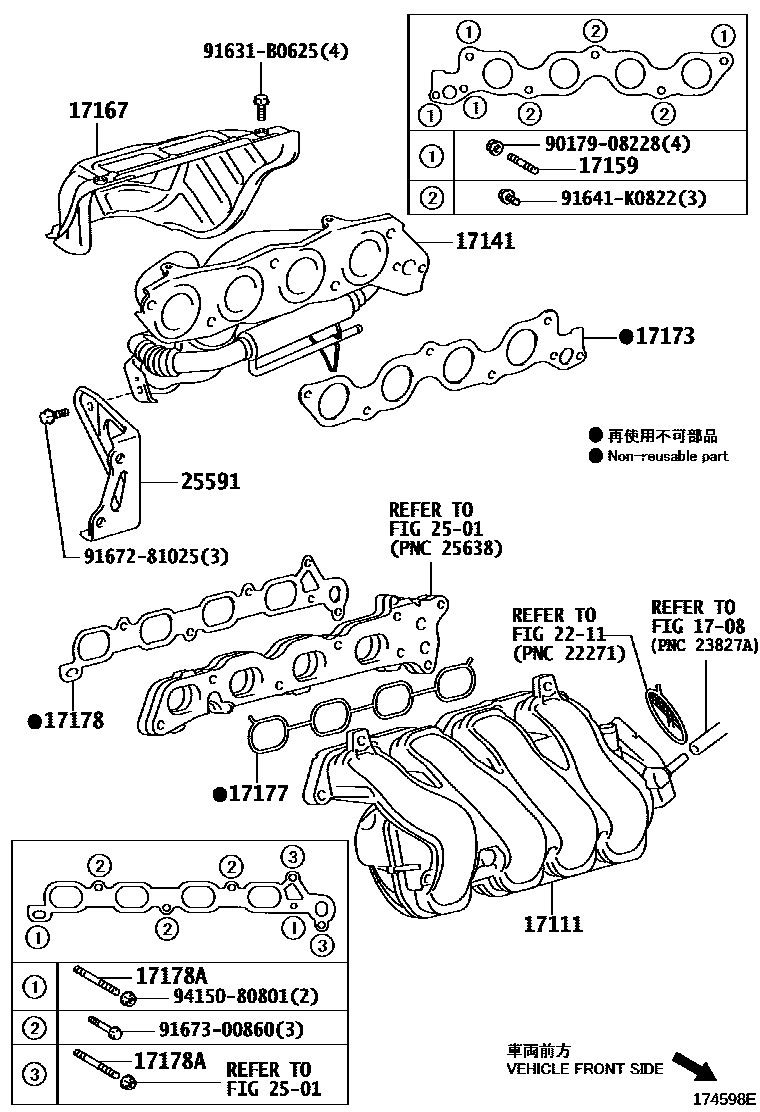 91631-B0625(4)

17167

①
②
①
①
①
②
②

①
90179-08228(4)
17159

②
91641-K0822(3)

17141

●17173

● 再使用不可部品
● Non-reusable part

25591

91672-81025(3)

REFER TO
FIG 25-01
(PNC 25638)

REFER TO
FIG 22-11
(PNC 22271)

REFER TO
FIG 17-08
(PNC 23827A)

●17178

●17177

17111

②
②
③
①
②
①
③

①
17178A
94150-80801(2)

②
91673-00860(3)

③
17178A
REFER TO
FIG 25-01

車両前方
VEHICLE FRONT SIDE

174598E