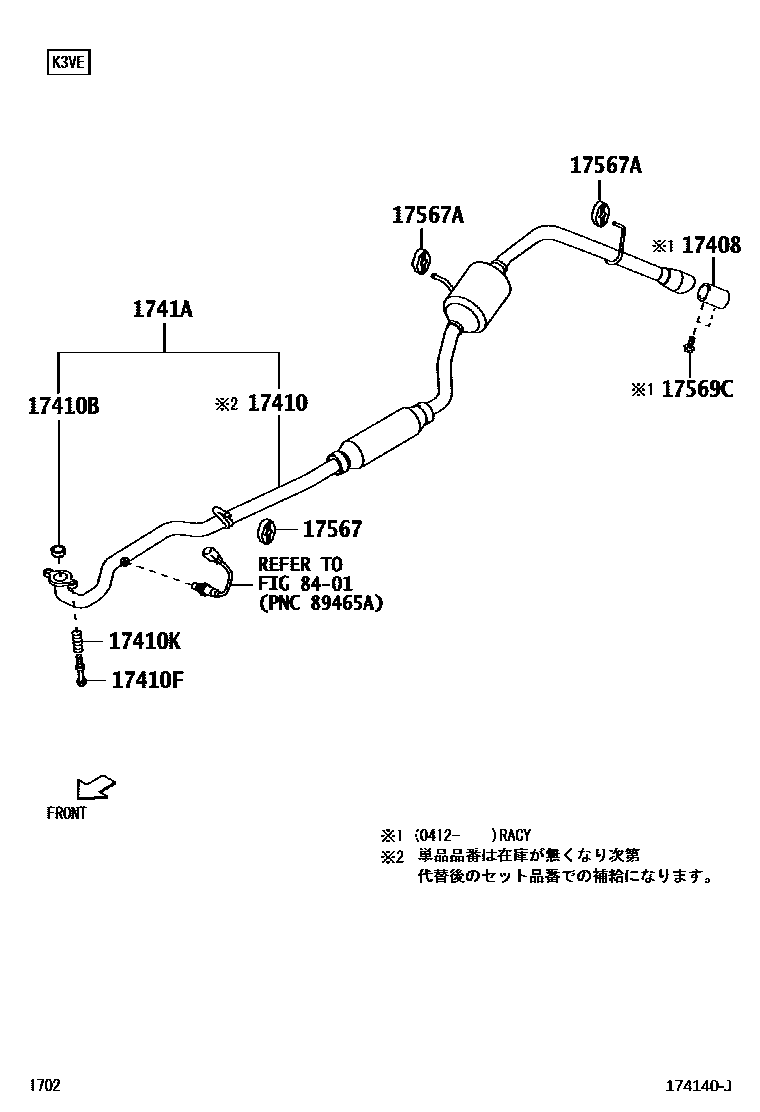 K3VE

17567A

17567A

※1 17408

1741A

※1 17569C

17410B

※2 17410

17567

REFER TO
FIG 84-01
(PNC 89465A)

17410K

17410F

FRONT

※1 (0412- )RACY
※2 単品品番は在庫が無くなり次第
代替後のセット品番での補給になります。

1702

174140-J