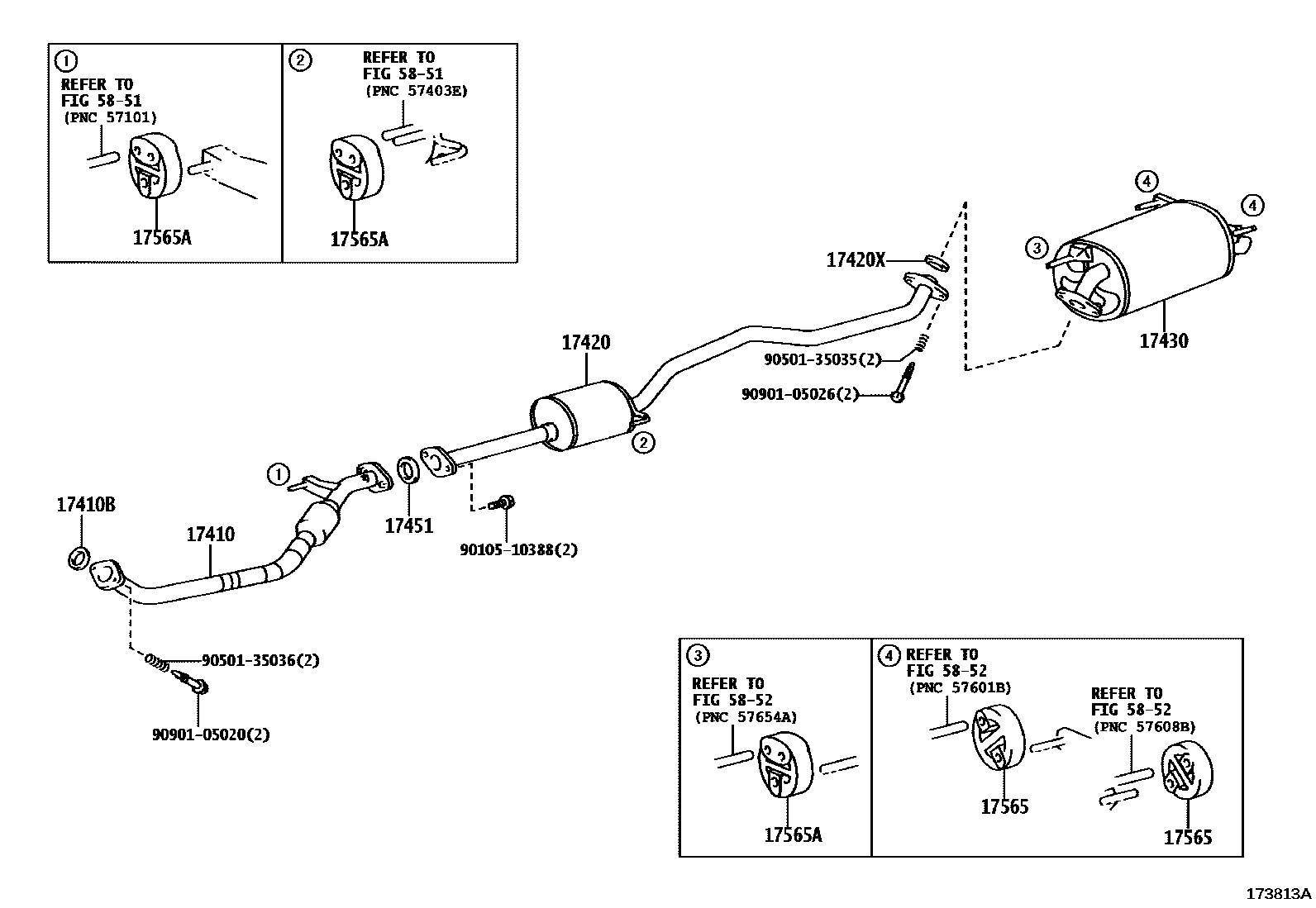 ①
REFER TO
FIG 58-51
(PNC 57101)
17565A

②
REFER TO
FIG 58-51
(PNC 57403E)
17565A

④
④
③
17420X
17430
17420
90501-35035(2)
90901-05026(2)
②
①
17410B
17410
17451
90105-10388(2)
90501-35036(2)
90901-05020(2)

③
REFER TO
FIG 58-52
(PNC 57654A)
17565A

④
REFER TO
FIG 58-52
(PNC 57601B)
17565
REFER TO
FIG 58-52
(PNC 57608B)
17565

173813A