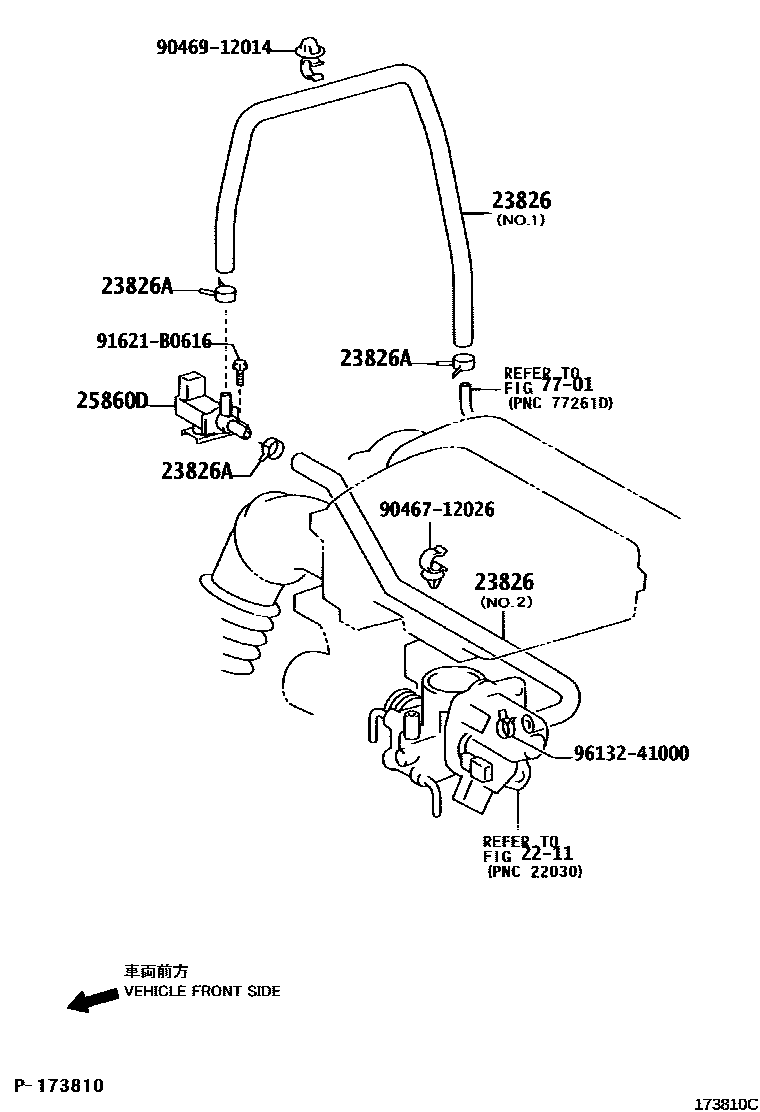 90469-12014

23826
(NO.1)

23826A

91621-B0616

23826A

REFER TO
FIG 77-01
(PNC 77261D)

25860D

23826A

90467-12026

23826
(NO.2)

96132-41000

REFER TO
FIG 22-11
(PNC 22030)

車両前方
VEHICLE FRONT SIDE

P-173810

173810C