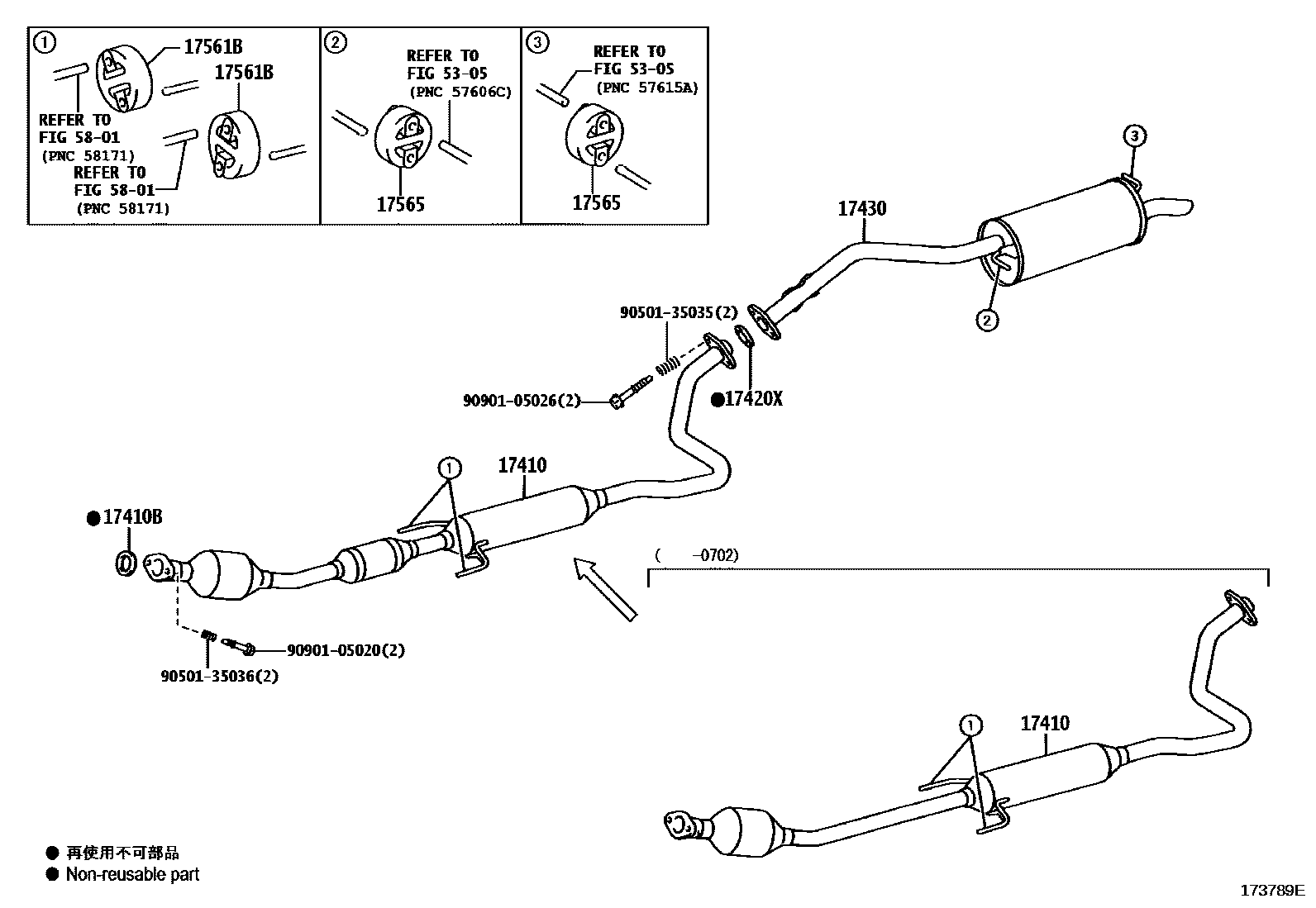 ①
17561B
17561B
REFER TO
FIG 58-01
(PNC 58171)
REFER TO
FIG 58-01
(PNC 58171)

②
REFER TO
FIG 53-05
(PNC 57606C)
17565

③
REFER TO
FIG 53-05
(PNC 57615A)
17565

③
17430
②
90501-35035(2)
90901-05026(2)
●17420X
①
17410
●17410B
90901-05020(2)
90501-35036(2)

( -0702)
①
17410

● 再使用不可部品
● Non-reusable part

173789E