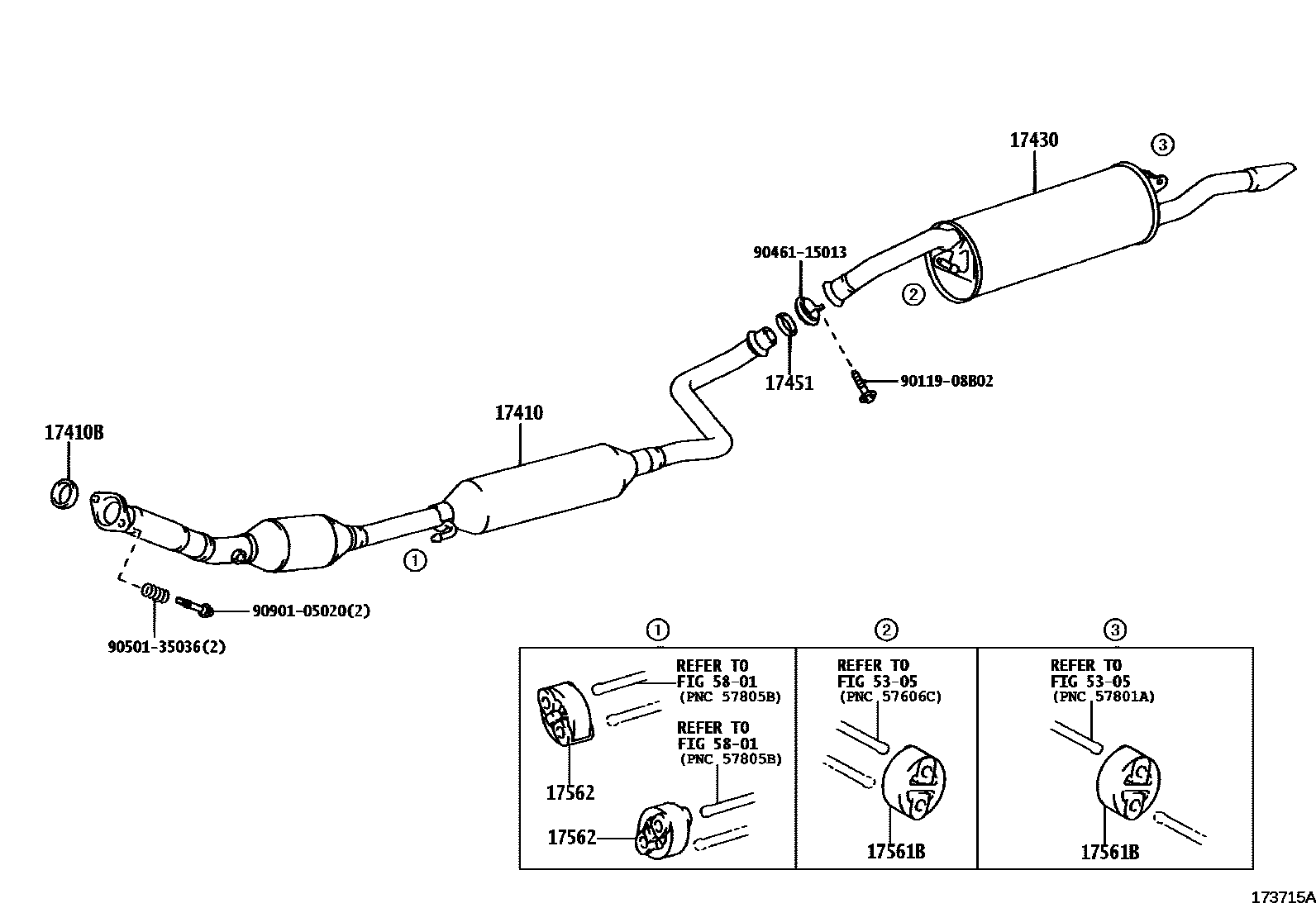 17430
③
90461-15013
②
17451
90119-08B02
17410
17410B
①
90901-05020(2)
90501-35036(2)

①
REFER TO
FIG 58-01
(PNC 57805B)
REFER TO
FIG 58-01
(PNC 57805B)
17562
17562

②
REFER TO
FIG 53-05
(PNC 57606C)
17561B

③
REFER TO
FIG 53-05
(PNC 57801A)
17561B

173715A