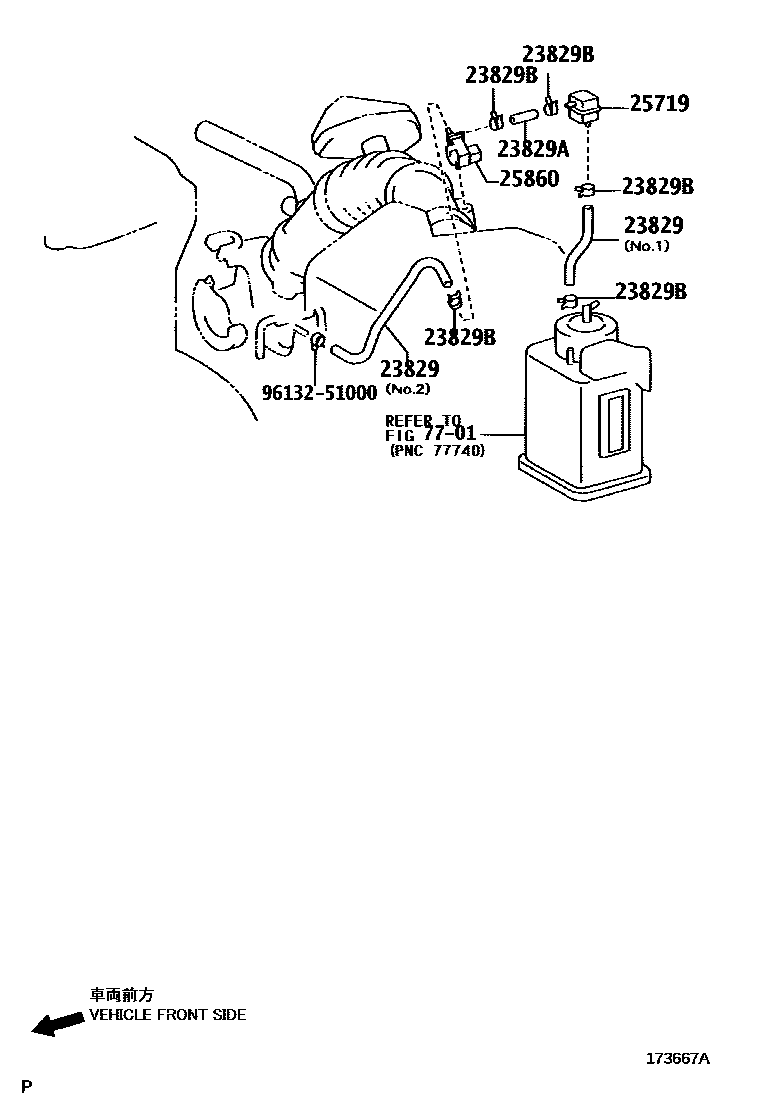 23829B
23829B
25719
23829A
25860
23829B
23829
(No.1)
23829B
23829B
23829
(No.2)
96132-51000
REFER TO
FIG 77-01
(PNC 77740)

車両前方
VEHICLE FRONT SIDE

173667A

P