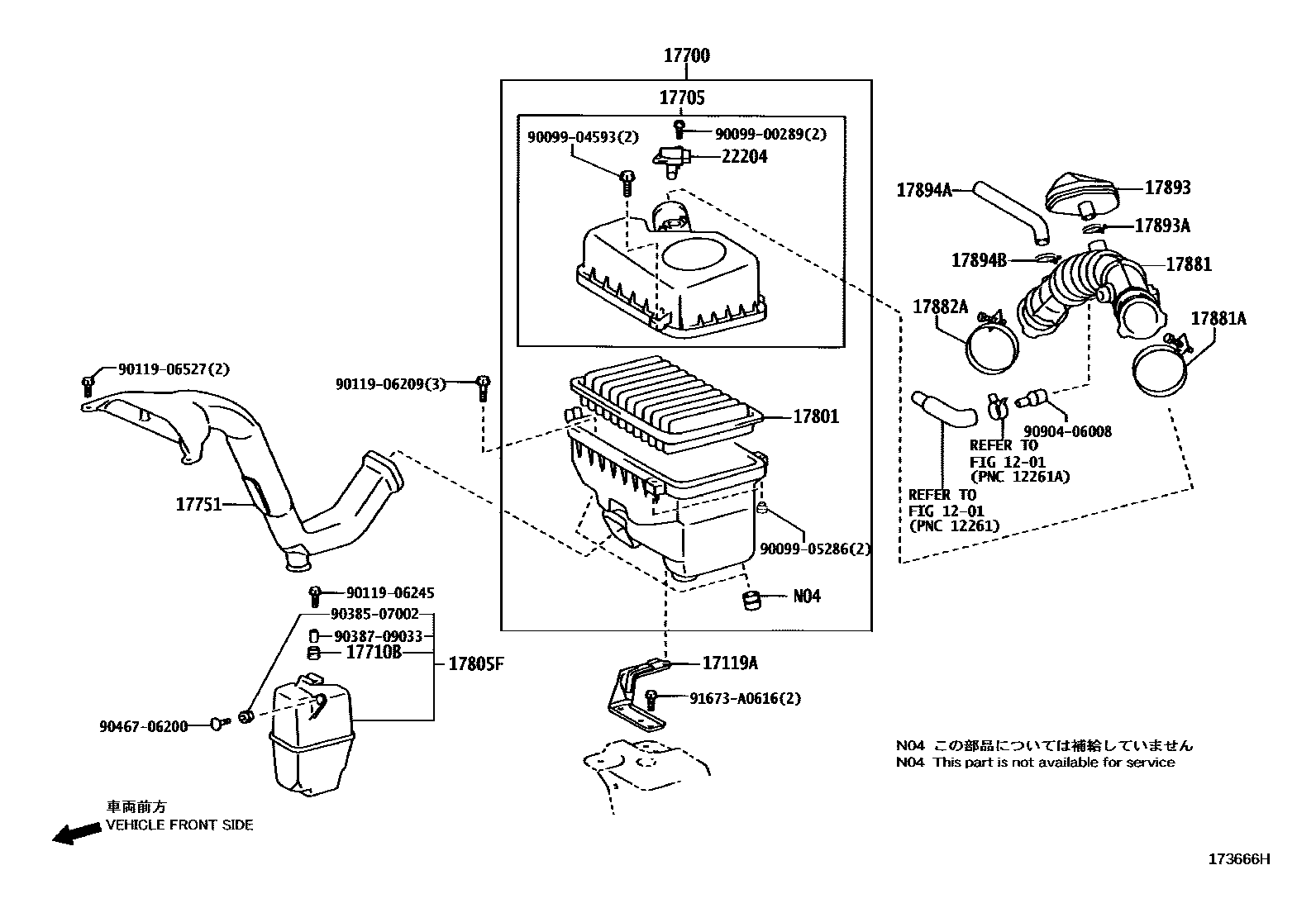 17700

17705

90099-04593(2)

90099-00289(2)

22204

17894A

17893

17893A

17894B

17881

17882A

17881A

90119-06527(2)

90119-06209(3)

17801

90904-06008

REFER TO
FIG 12-01
(PNC 12261A)

REFER TO
FIG 12-01
(PNC 12261)

17751

90099-05286(2)

N04

90119-06245

90385-07002

90387-09033

17710B

17805F

17119A

91673-A0616(2)

90467-06200

N04 この部品については補給していません
N04 This part is not available for service

車両前方
VEHICLE FRONT SIDE

173666H