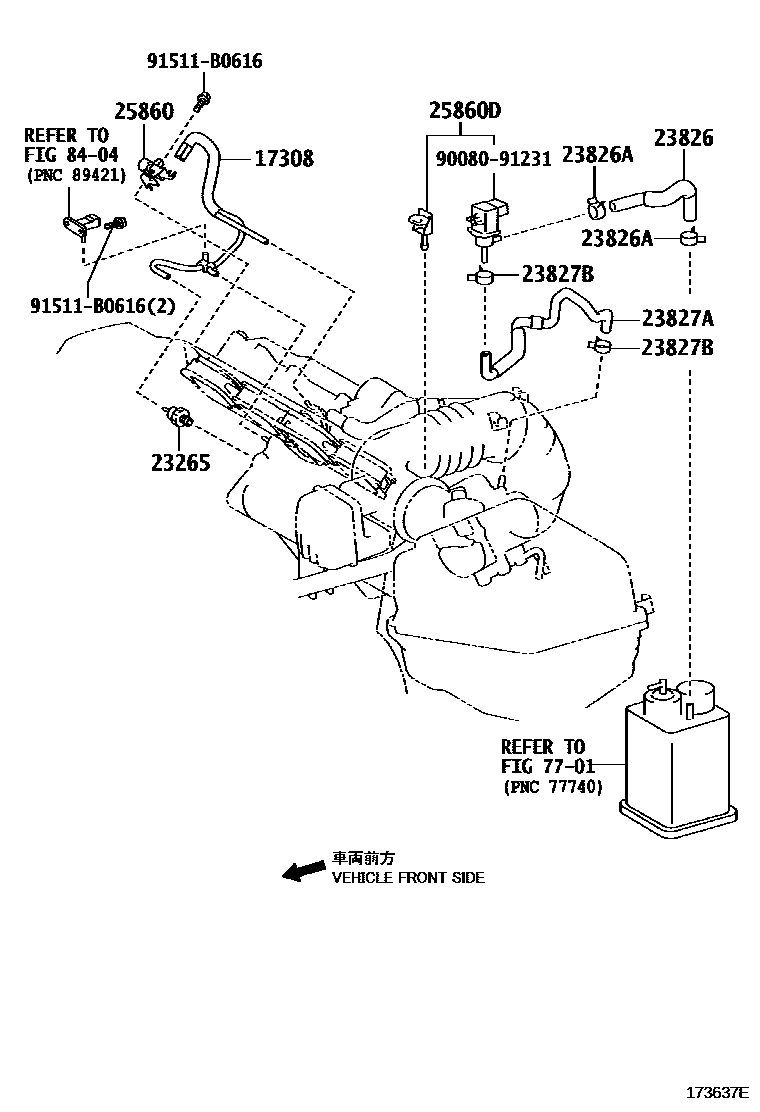 91511-B0616
25860
REFER TO
FIG 84-04
(PNC 89421)
17308
91511-B0616(2)
23265
25860D
90080-91231
23826A
23826
23826A
23827B
23827A
23827B
REFER TO
FIG 77-01
(PNC 77740)
車両前方
VEHICLE FRONT SIDE
173637E