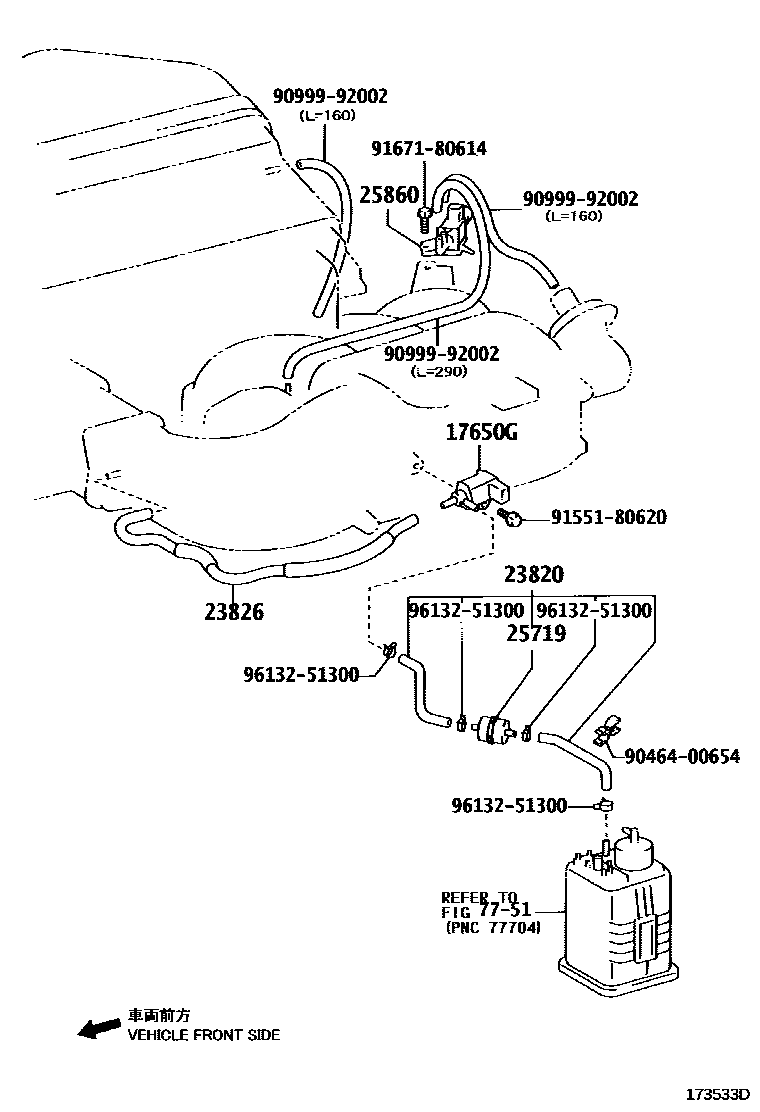 90999-92002
(L=160)
91671-80614
25860
90999-92002
(L=160)
90999-92002
(L=290)
17650G
91551-80620
23826
23820
96132-51300
96132-51300
25719
96132-51300
90464-00654
96132-51300
REFER TO
FIG 77-51
(PNC 77704)
車両前方
VEHICLE FRONT SIDE
173533D