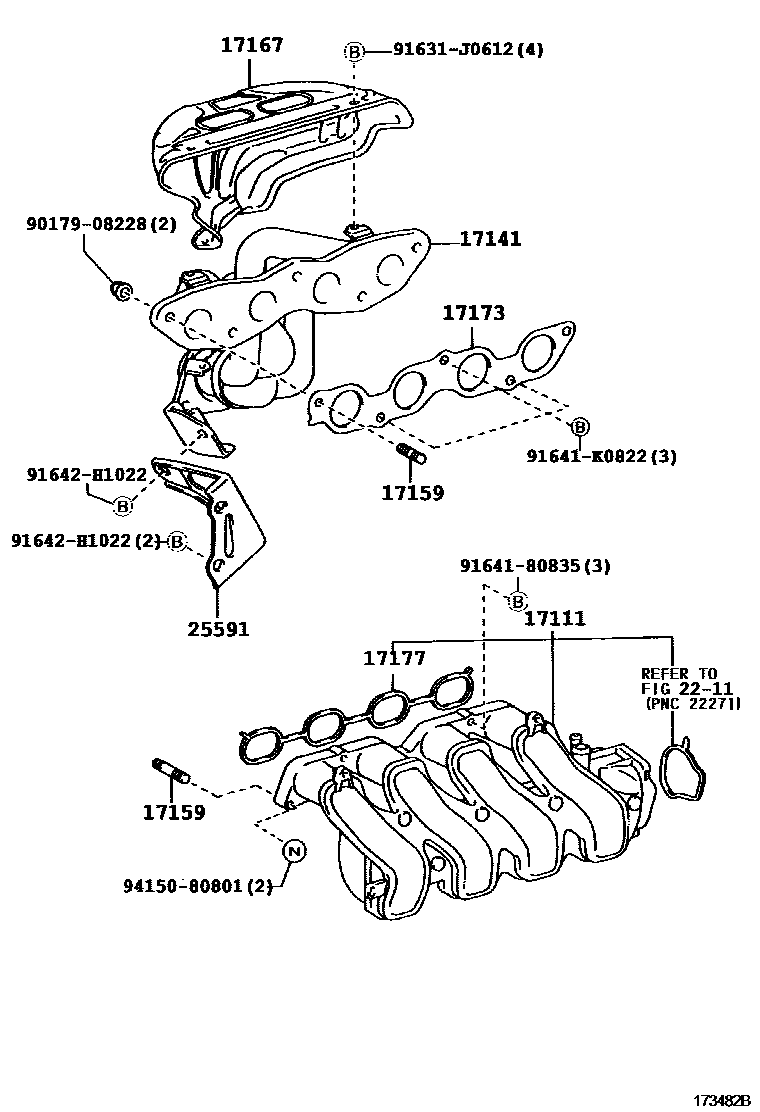 17167

B 91631-J0612(4)

90179-08228(2)

17141

17173

B

91641-K0822(3)

17159

91642-H1022

B

91642-H1022(2) B

25591

91641-80835(3)

B

17111

17177

REFER TO FIG 22-11 (PNC 22271)

17159

N

94150-80801(2)

173482B