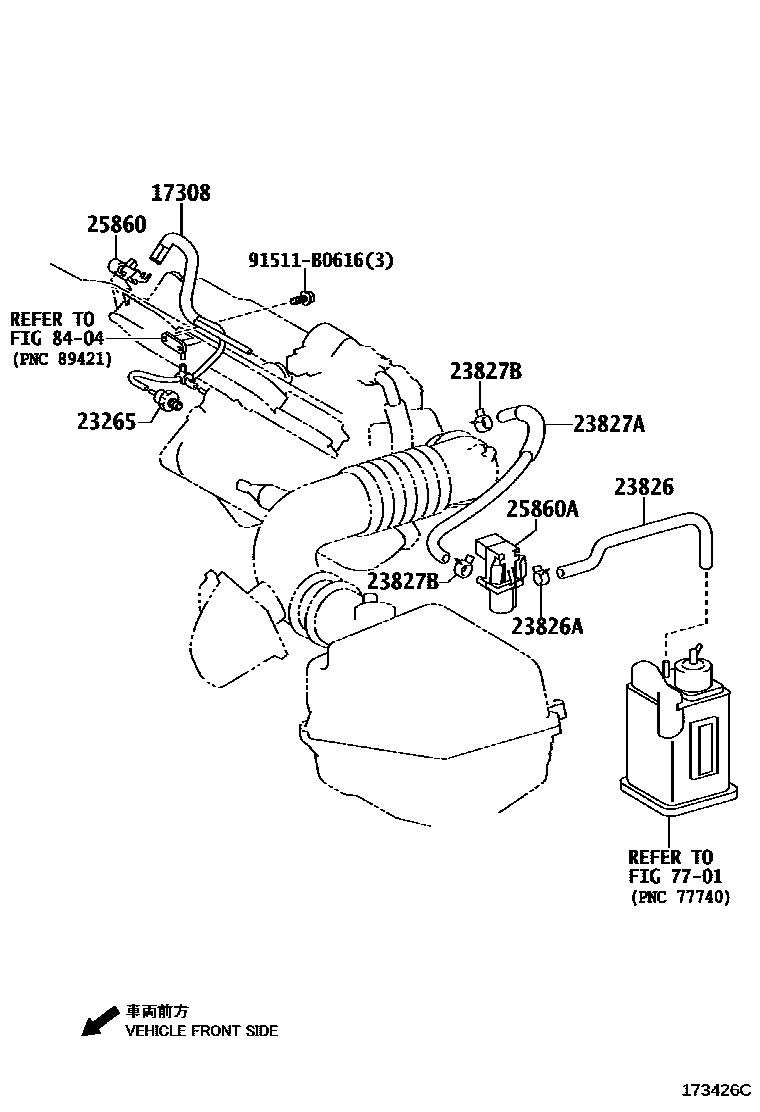 17308

25860

91511-B0616(3)

REFER TO
FIG 84-04
(PNC 89421)

23265

23827B

23827A

23826

25860A

23827B

23826A

REFER TO
FIG 77-01
(PNC 77740)

車両前方
VEHICLE FRONT SIDE

173426C