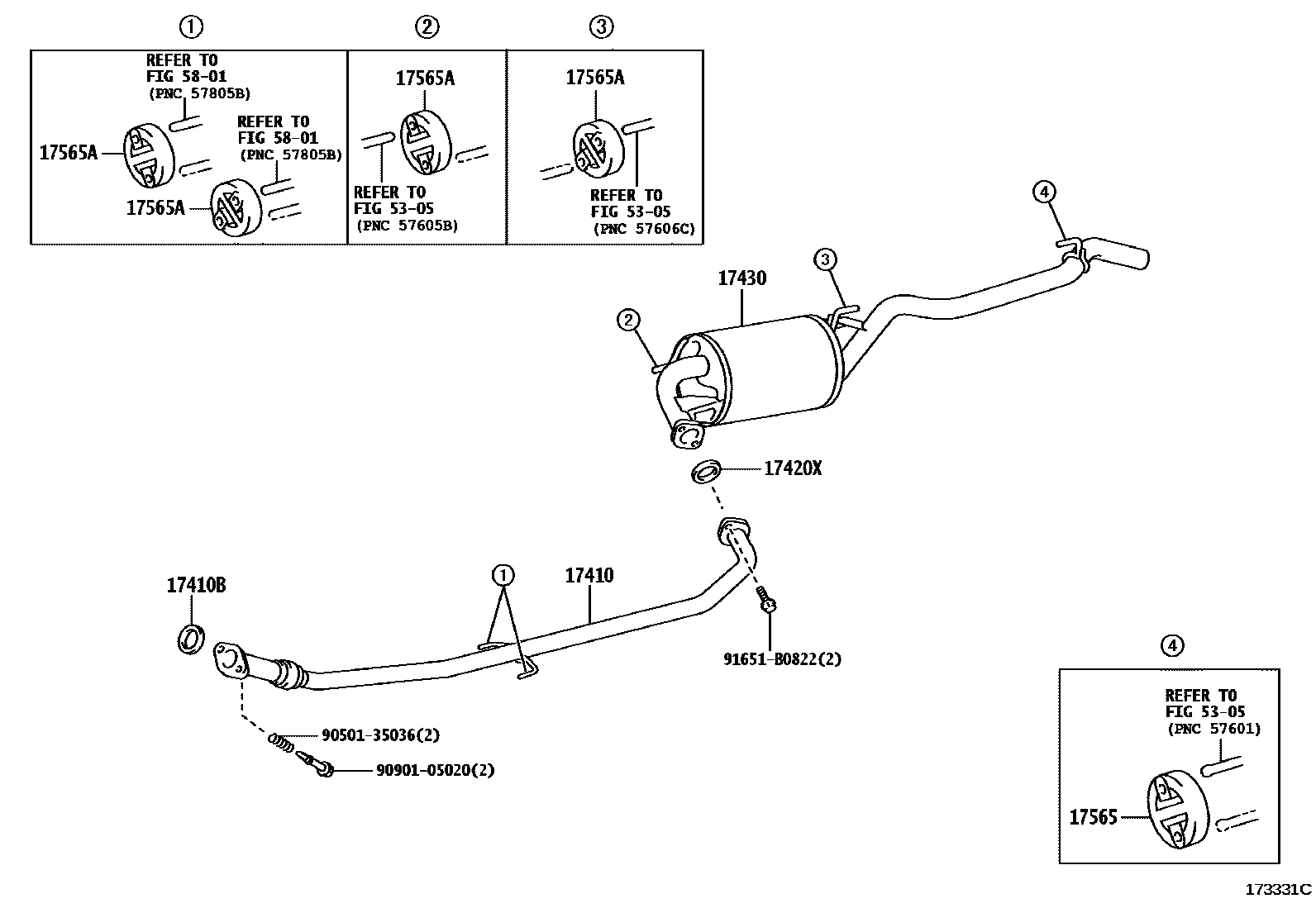 ①

REFER TO
FIG 58-01
(PNC 57805B)

17565A

REFER TO
FIG 58-01
(PNC 57805B)

17565A

②

17565A

REFER TO
FIG 53-05
(PNC 57605B)

③

17565A

REFER TO
FIG 53-05
(PNC 57606C)

④

③

17430

②

17420X

①

17410

17410B

91651-B0822(2)

90501-35036(2)

90901-05020(2)

④

REFER TO
FIG 53-05
(PNC 57601)

17565

173331C