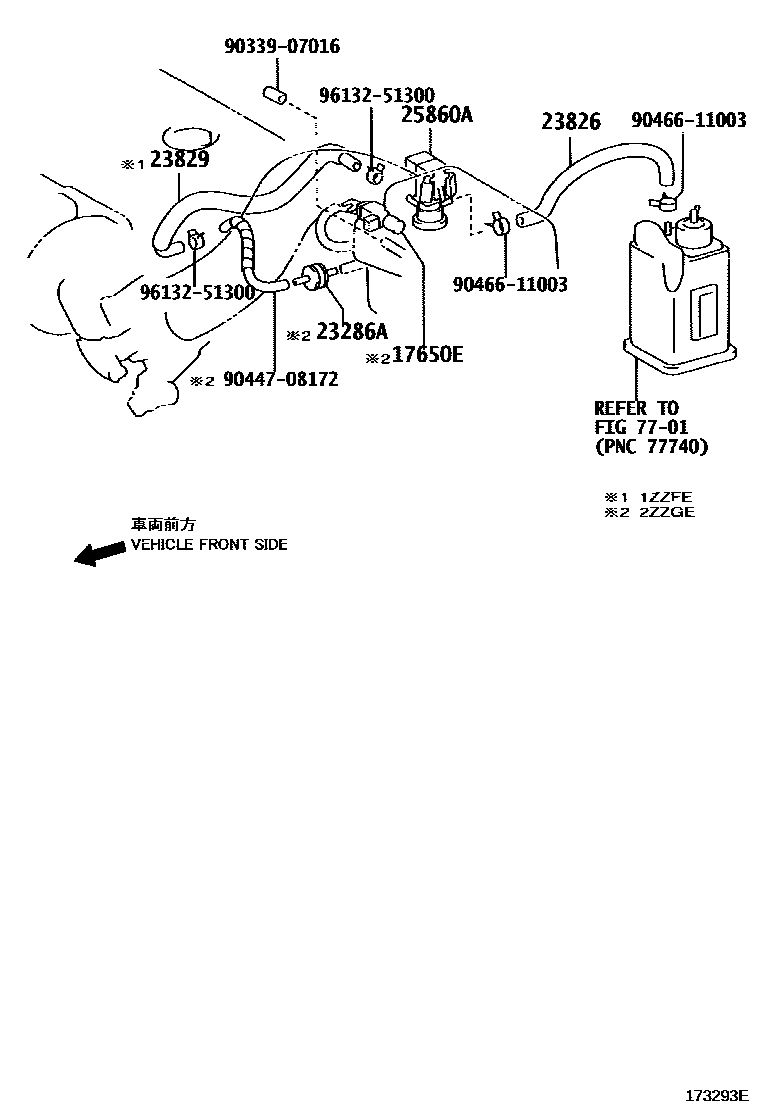 90339-07016

96132-51300

25860A

23826

90466-11003

※1 23829

96132-51300

90466-11003

※2 23286A

※2 17650E

※2 90447-08172

REFER TO
FIG 77-01
(PNC 77740)

※1 1ZZFE
※2 2ZZGE

車両前方
VEHICLE FRONT SIDE

173293E