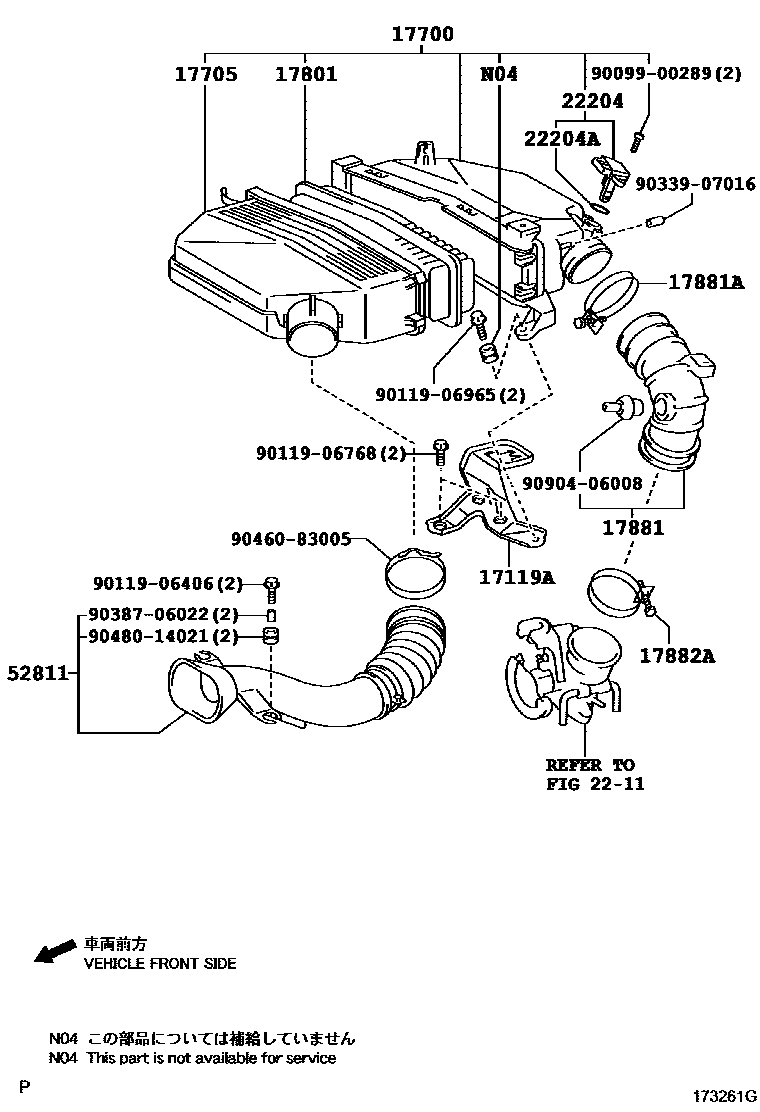 17700

17705

17801

N04

90099-00289(2)

22204

22204A

90339-07016

17881A

90119-06965(2)

90119-06768(2)

90904-06008

17881

90460-83005

17119A

90119-06406(2)

90387-06022(2)

90480-14021(2)

52811

17882A

REFER TO
FIG 22-11

車両前方
VEHICLE FRONT SIDE

N04 この部品については補給していません
N04 This part is not available for service

P

173261G