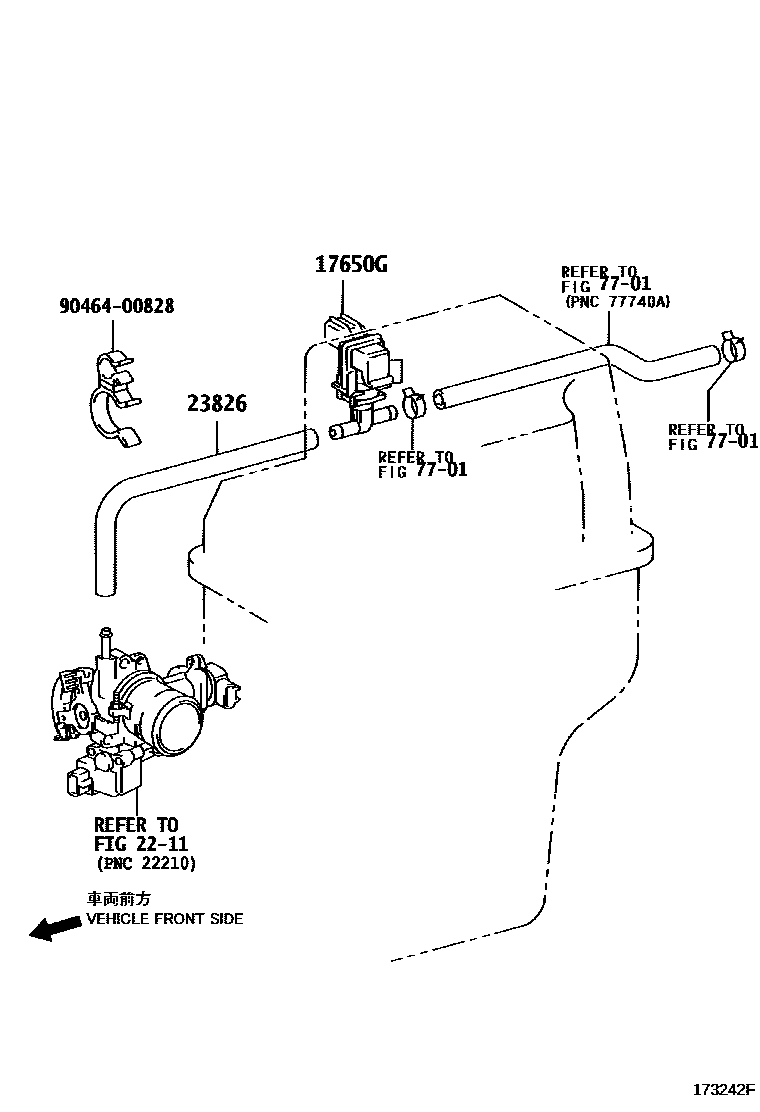 17650G

REFER TO
FIG 77-01
(PNC 77740A)

90464-00828

23826

REFER TO
FIG 77-01

REFER TO
FIG 77-01

REFER TO
FIG 22-11
(PNC 22210)

車両前方
VEHICLE FRONT SIDE

173242F