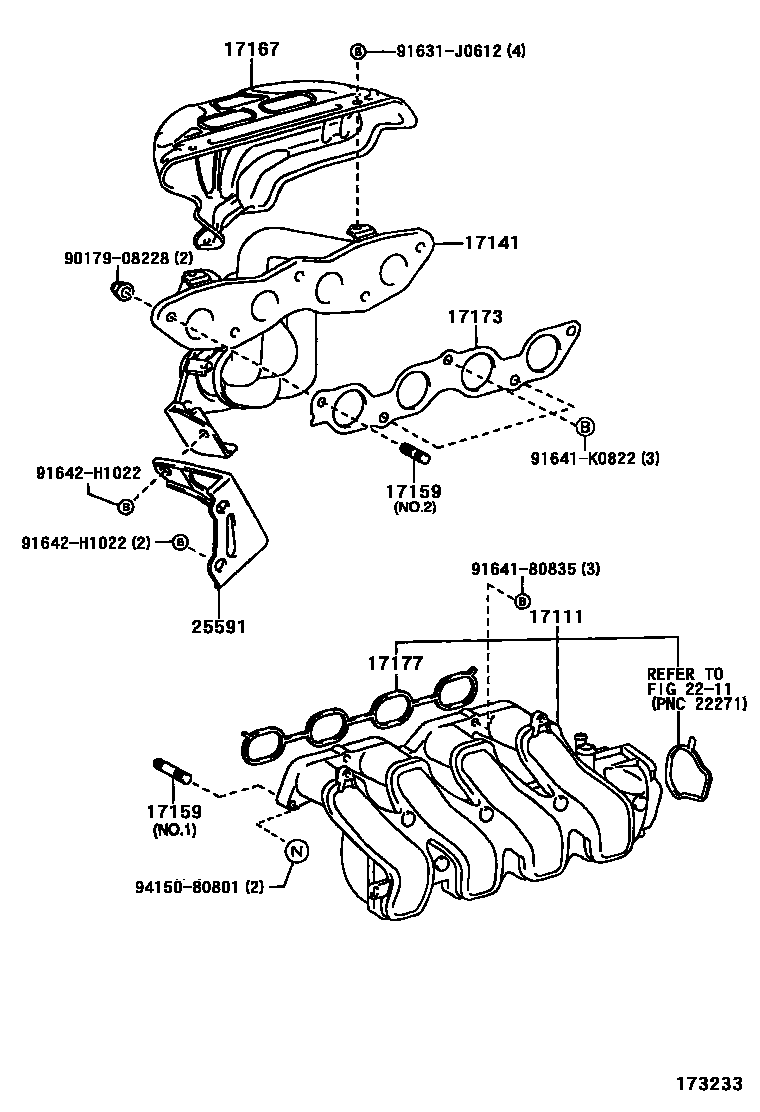 17167

B 91631-J0612 (4)

90179-08228 (2)

17141

17173

B

91641-K0822 (3)

91642-H1022

B

17159
(NO.2)

91642-H1022 (2) B

25591

91641-80835 (3)

B

17111

17177

REFER TO
FIG 22-11
(PNC 22271)

17159
(NO.1)

N

94150-80801 (2)

173233