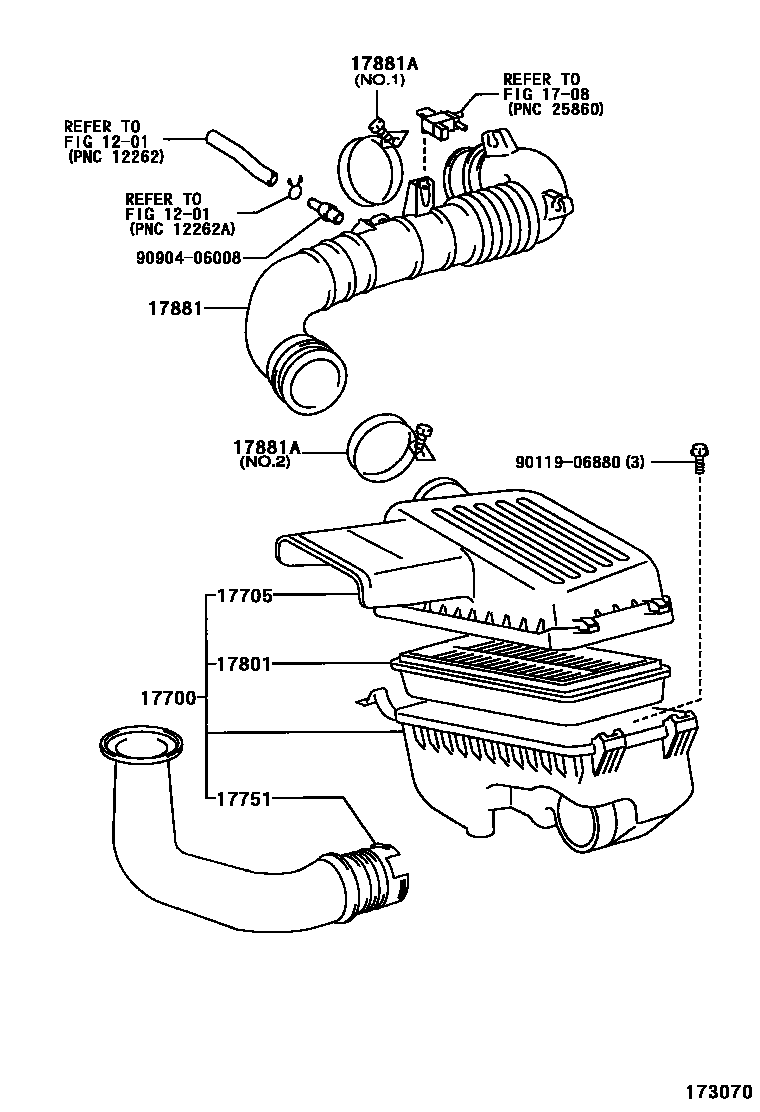 17881A
(NO.1)

REFER TO
FIG 17-08
(PNC 25860)

REFER TO
FIG 12-01
(PNC 12262)

REFER TO
FIG 12-01
(PNC 12262A)

90904-06008

17881

17881A
(NO.2)

90119-06880 (3)

17705

17801

17700

17751

173070