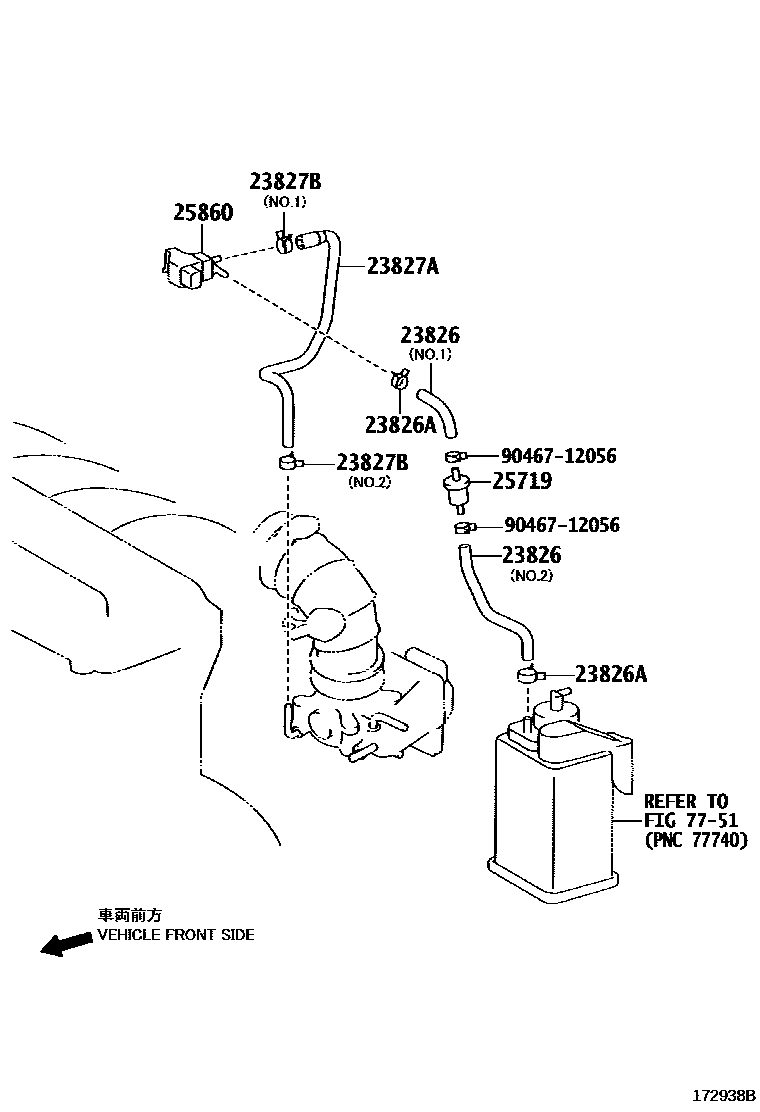 23827B
(NO.1)

25860

23827A

23826
(NO.1)

23826A

23827B
(NO.2)

90467-12056

25719

90467-12056

23826
(NO.2)

23826A

REFER TO
FIG 77-51
(PNC 77740)

車両前方
VEHICLE FRONT SIDE

172938B