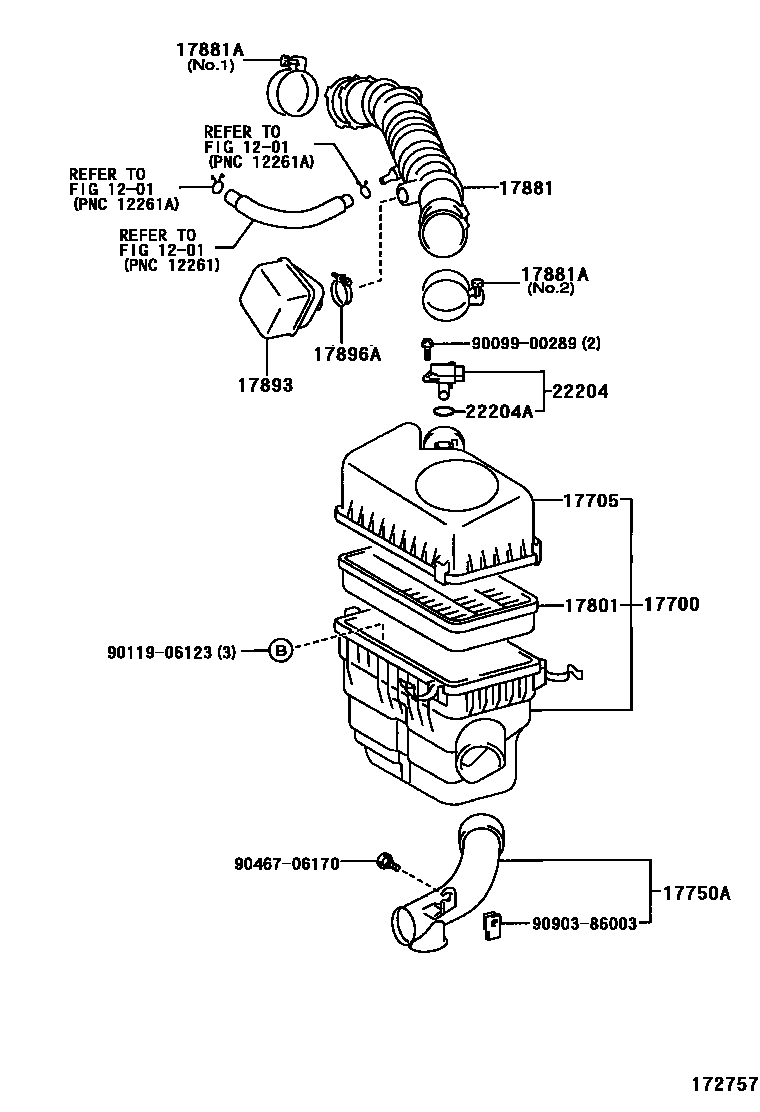 17881A
(No.1)

REFER TO
FIG 12-01
(PNC 12261A)

REFER TO
FIG 12-01
(PNC 12261A)

REFER TO
FIG 12-01
(PNC 12261)

17881

17881A
(No.2)

17896A

17893

90099-00289 (2)

22204

22204A

17705

17801

17700

90119-06123 (3)

B

90467-06170

17750A

90903-86003

172757