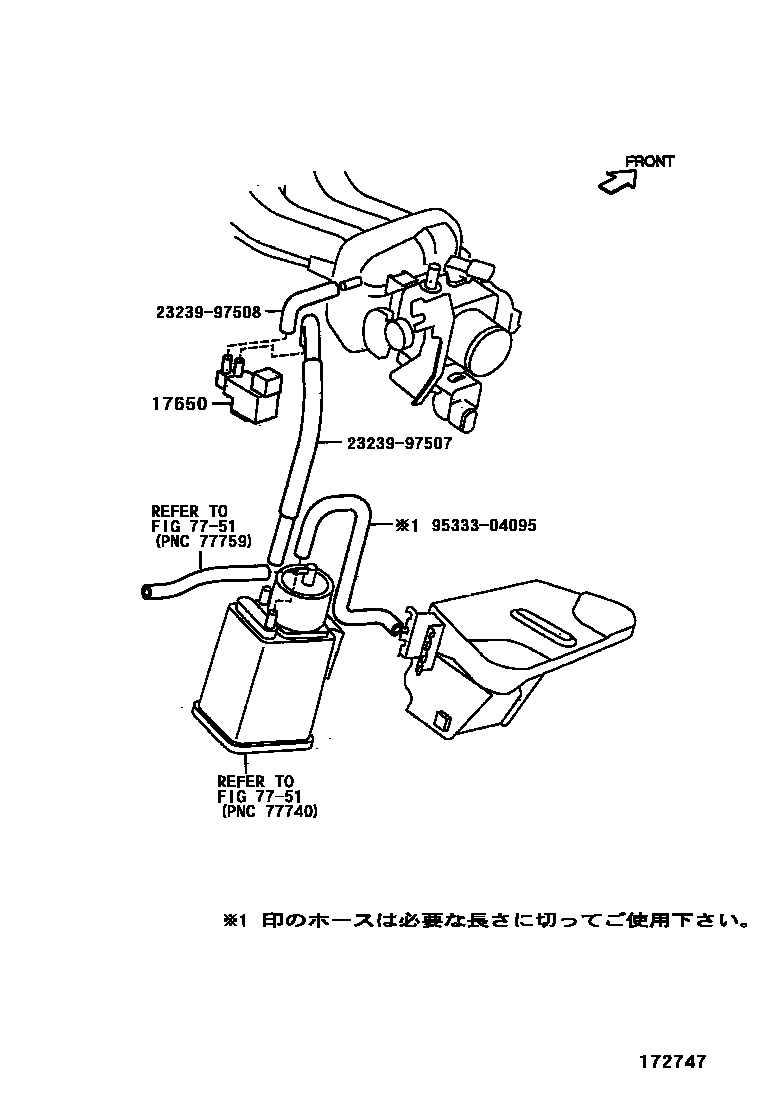 FRONT

23239-97508

17650

23239-97507

REFER TO
FIG 77-51
(PNC 77759)

※1 95333-04095

REFER TO
FIG 77-51
(PNC 77740)

※1 印のホースは必要な長さに切ってご使用下さい。

172747