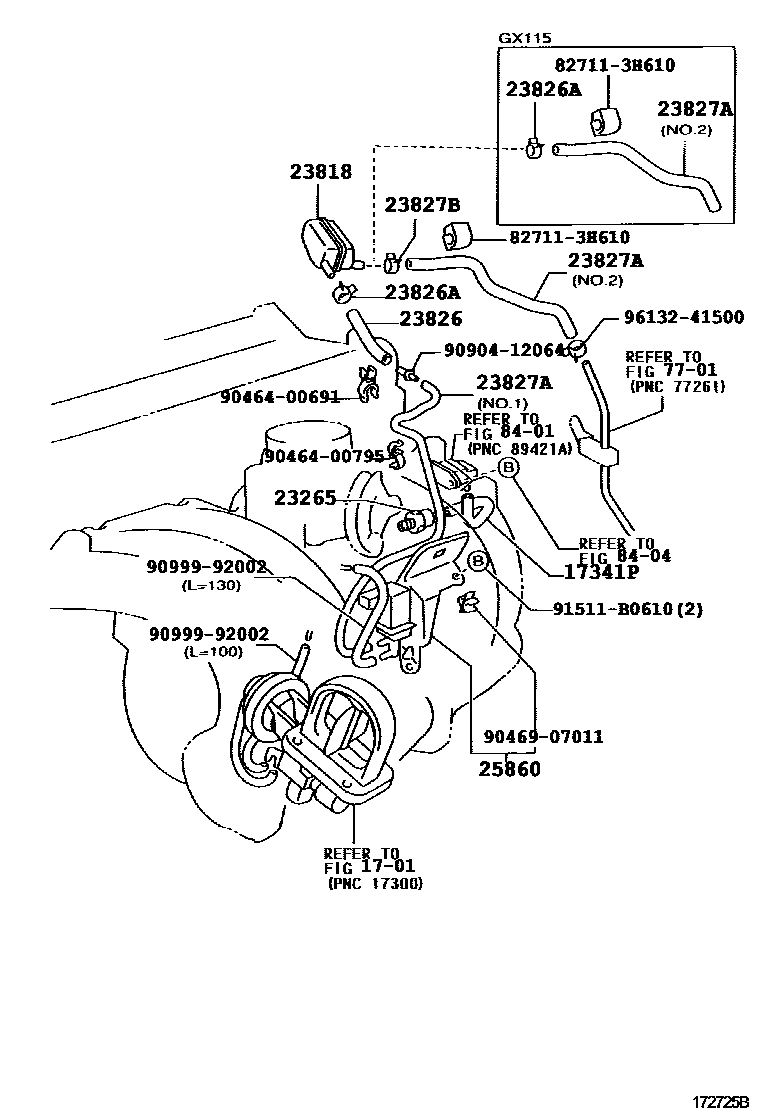 GX115
82711-3H610
23826A
23827A
(NO.2)
23818
23827B
82711-3H610
23827A
(NO.2)
23826A
23826
96132-41500
90904-12064
REFER TO
FIG 77-01
(PNC 77261)
90464-00691
23827A
(NO.1)
REFER TO
FIG 84-01
(PNC 89421A)
90464-00795
B
23265
REFER TO
FIG 84-04
17341P
90999-92002
(L=130)
B
91511-B0610(2)
90999-92002
(L=100)
90469-07011
25860
REFER TO
FIG 17-01
(PNC 17300)
172725B