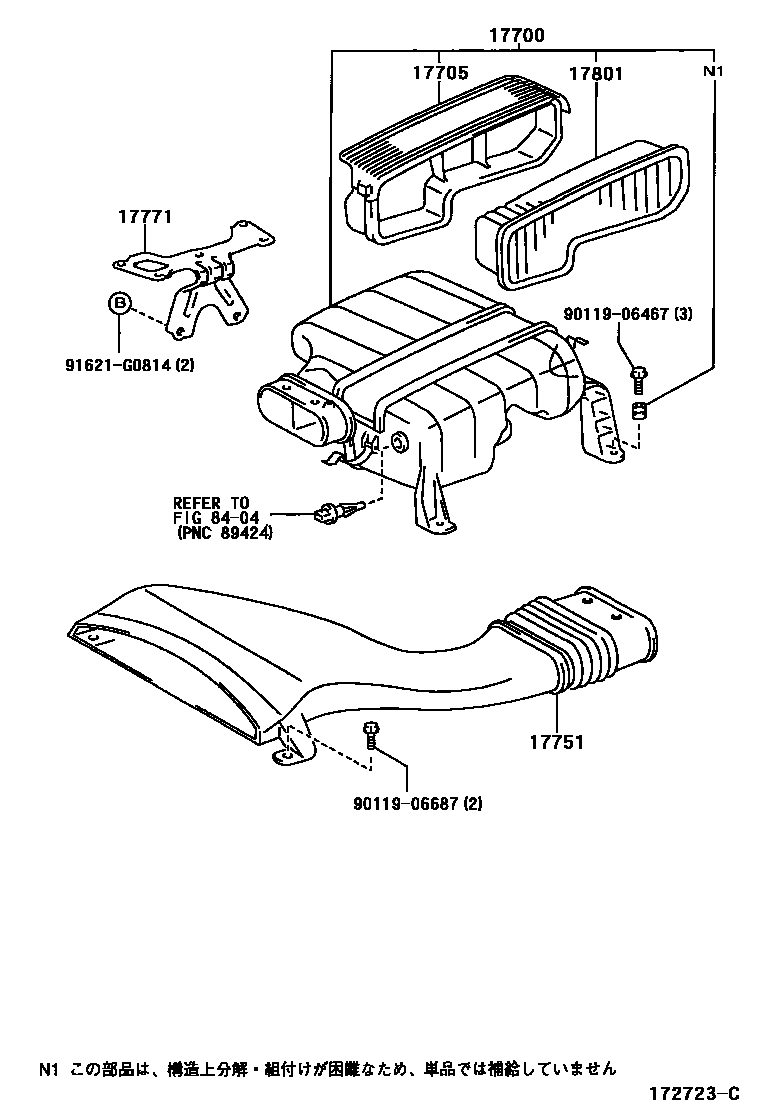 17700

17705

17801

N1

17771

B

91621-G0814 (2)

90119-06467 (3)

REFER TO
FIG 84-04
(PNC 89424)

17751

90119-06687 (2)

N1 この部品は、構造上分解・組付けが困難なため、単品では補給していません

172723-C