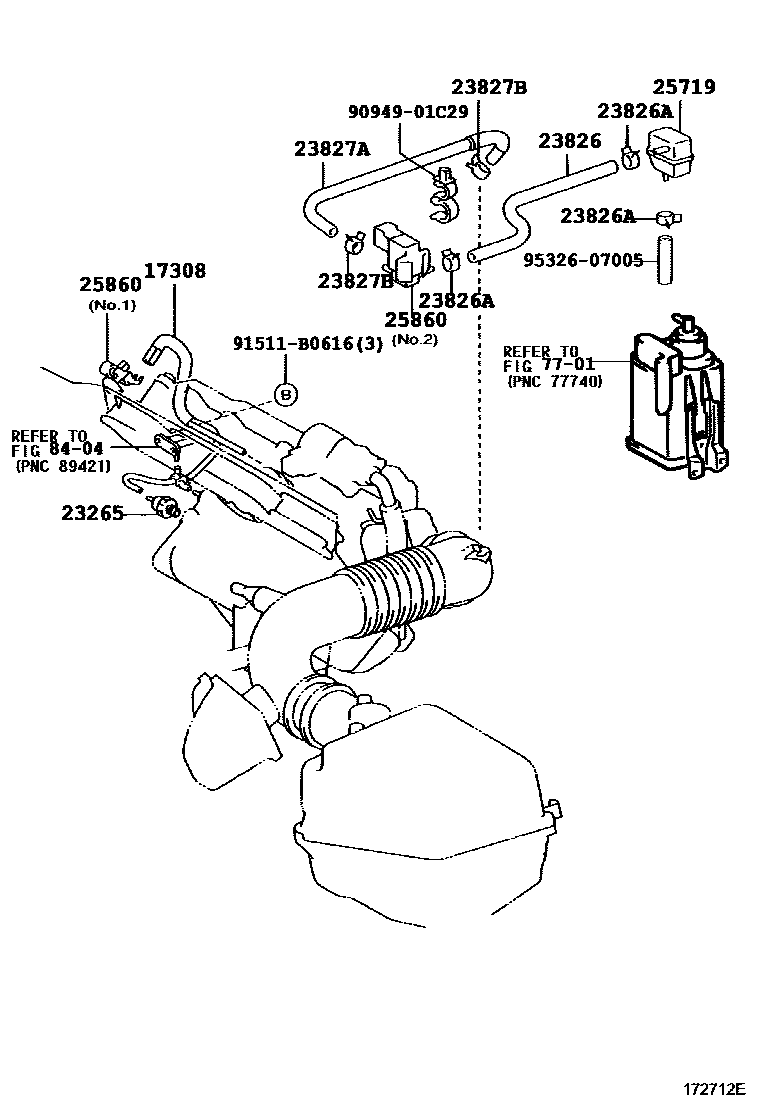 23827B
25719
90949-01C29
23826A
23827A
23826
23826A
95326-07005
23827B
23826A
25860
(No.2)
25860
(No.1)
17308
91511-B0616(3)
B
REFER TO
FIG 77-01
(PNC 77740)
REFER TO
FIG 84-04
(PNC 89421)
23265
172712E