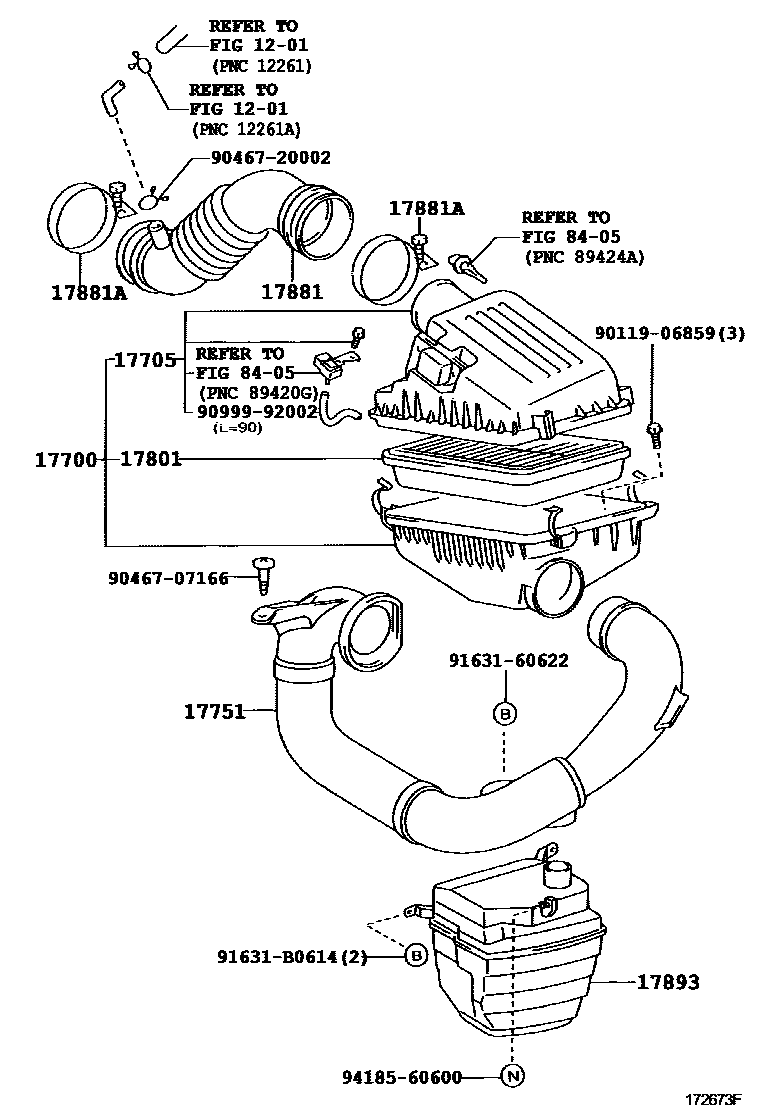 REFER TO
FIG 12-01
(PNC 12261)

REFER TO
FIG 12-01
(PNC 12261A)

90467-20002

17881A

17881

17881A

REFER TO
FIG 84-05
(PNC 89424A)

90119-06859(3)

17705

REFER TO
FIG 84-05
(PNC 89420G)

90999-92002
(L=90)

17700

17801

90467-07166

91631-60622

B

17751

91631-B0614(2)

B

17893

94185-60600

N

172673F