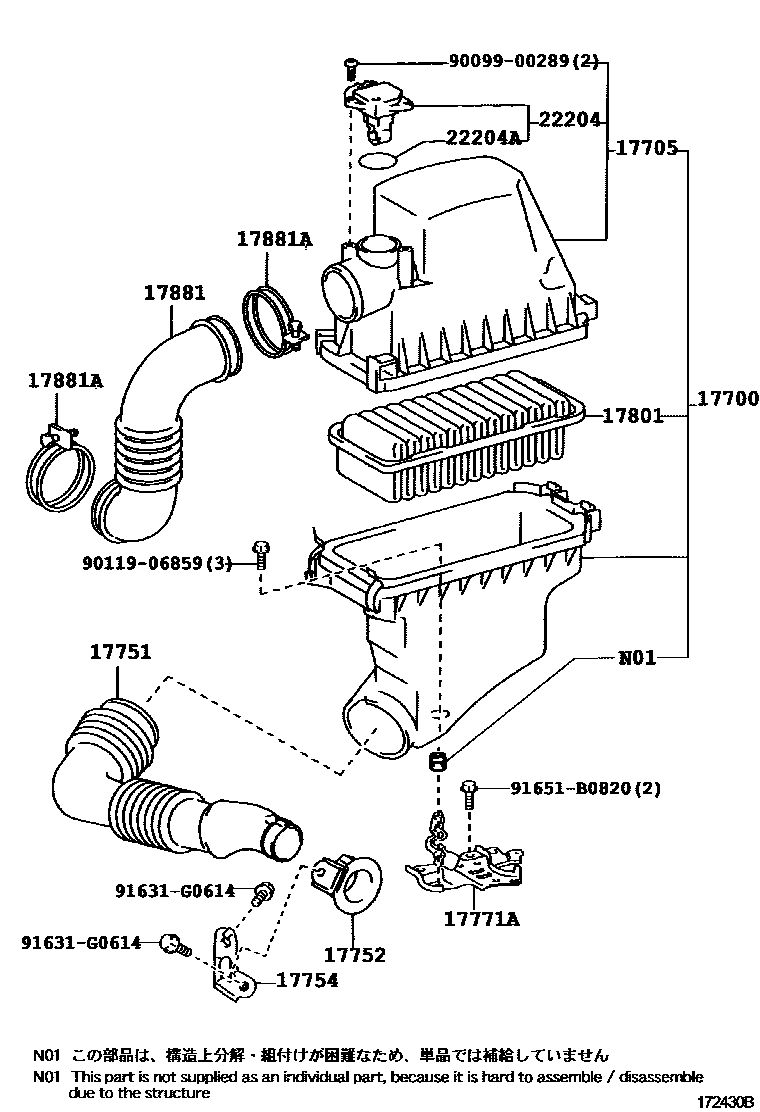 90099-00289(2)
22204
22204A
17705
17881A
17881
17881A
17801
17700
90119-06859(3)
17751
N01
91651-B0820(2)
91631-G0614
91631-G0614
17771A
17752
17754

N01 この部品は、構造上分解・組付けが困難なため、単品では補給していません
N01 This part is not supplied as an individual part, because it is hard to assemble / disassemble due to the structure
172430B