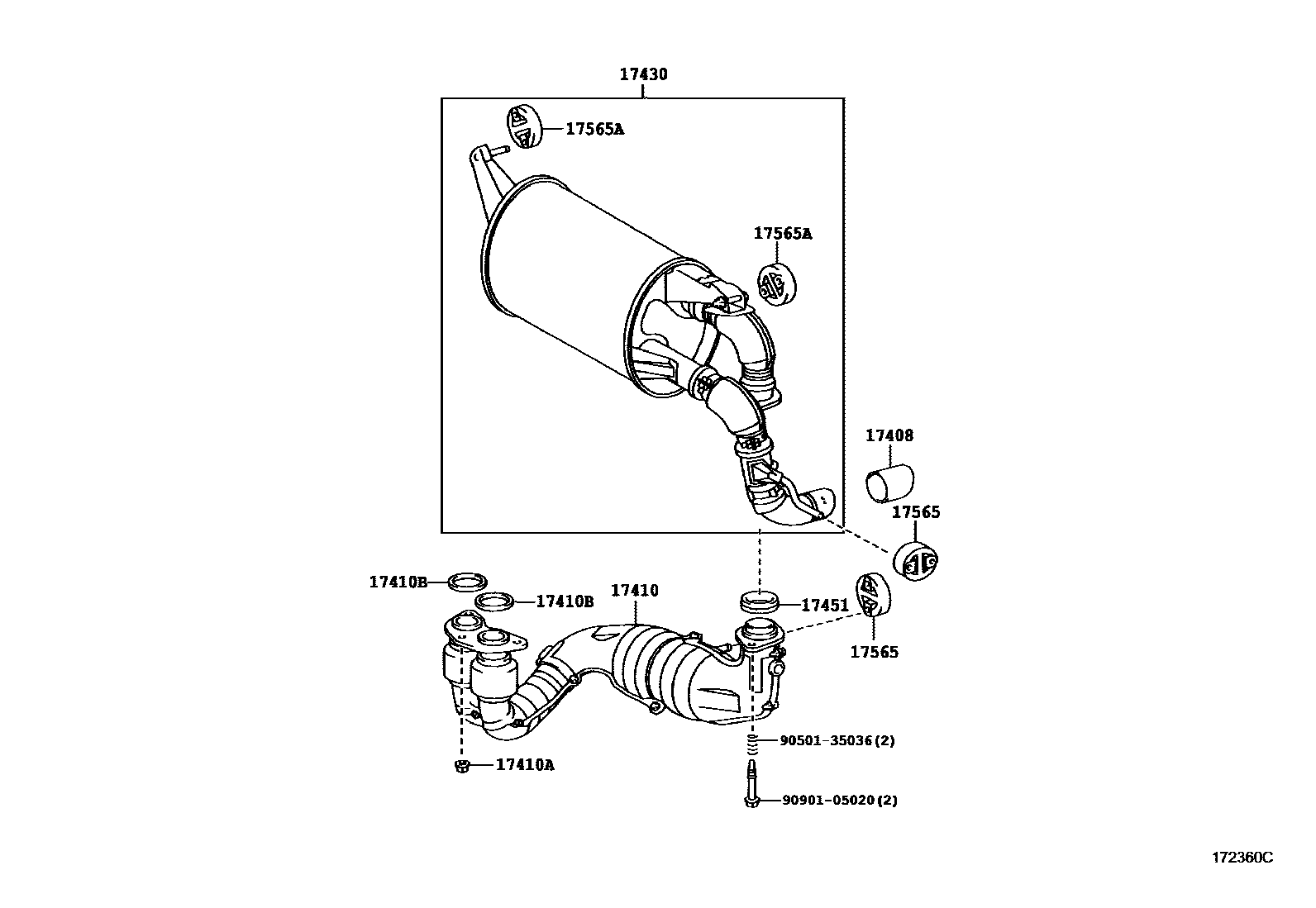 17430

17565A

17565A

17408

17565

17410B

17410B

17410

17451

17565

90501-35036(2)

17410A

90901-05020(2)

172360C