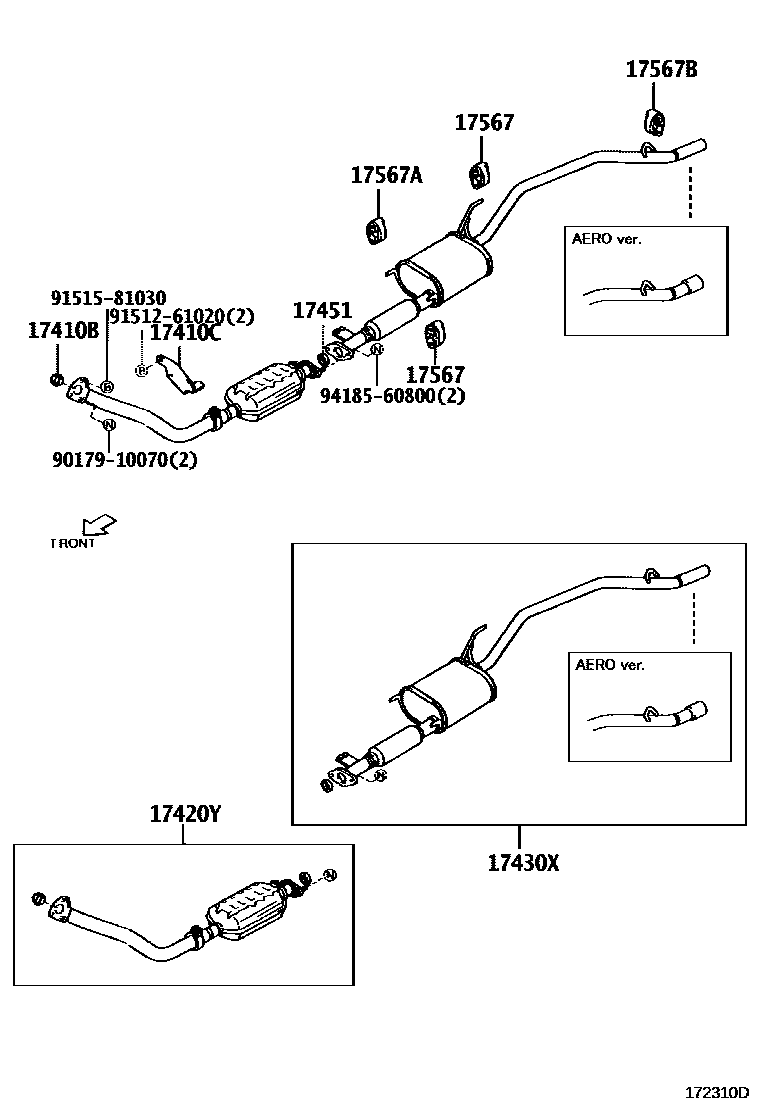 17567B

17567

17567A

AERO ver.

91515-81030
91512-61020(2)
17410B
17410C
17451
17567
94185-60800(2)
90179-10070(2)

FRONT

AERO ver.

17420Y

17430X

172310D