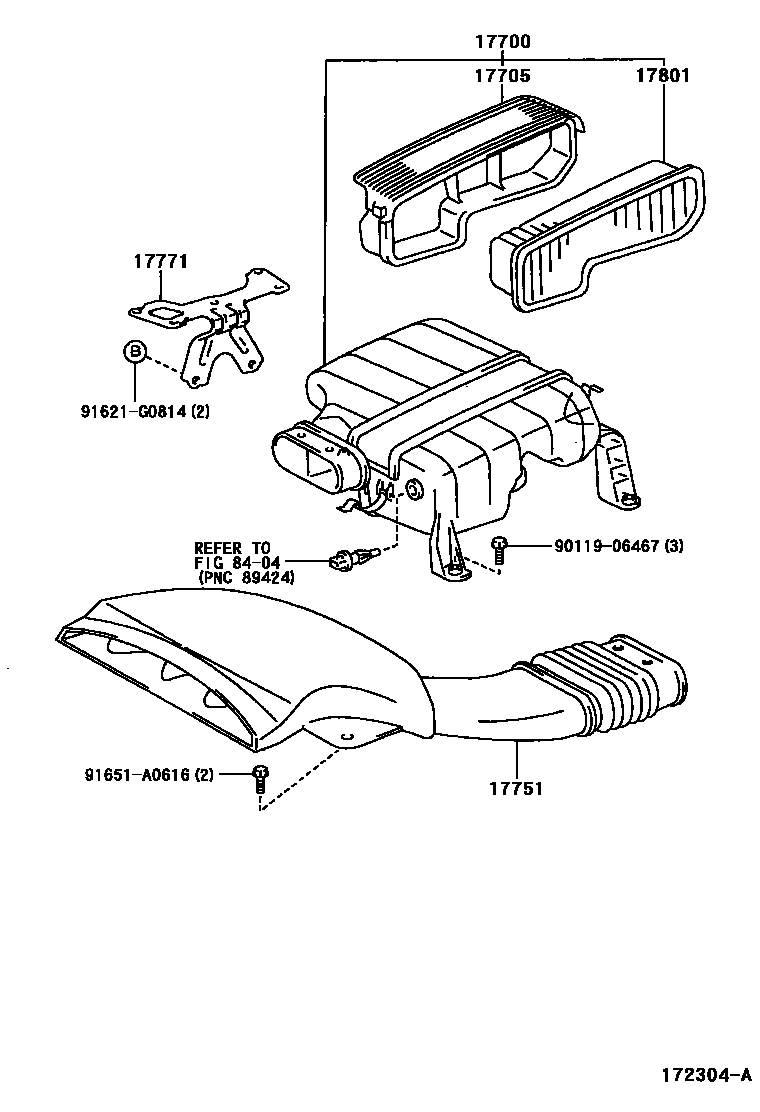 17700
17705
17801
17771
B
91621-G0814 (2)
REFER TO
FIG 84-04
(PNC 89424)
90119-06467 (3)
91651-A0616 (2)
17751
172304-A