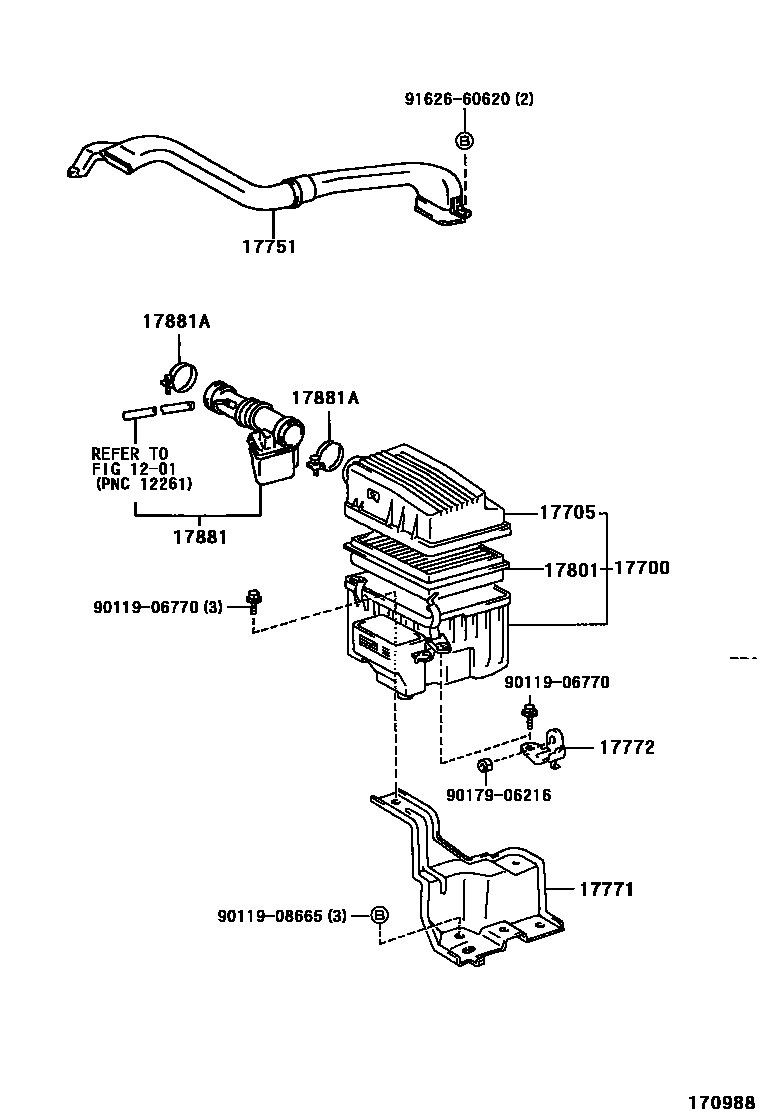 91626-60620 (2)

B

17751

17881A

17881A

REFER TO FIG 12-01 (PNC 12261)

17881

17705

17801

17700

90119-06770 (3)

90119-06770

17772

90179-06216

17771

90119-08665 (3)

B

170988