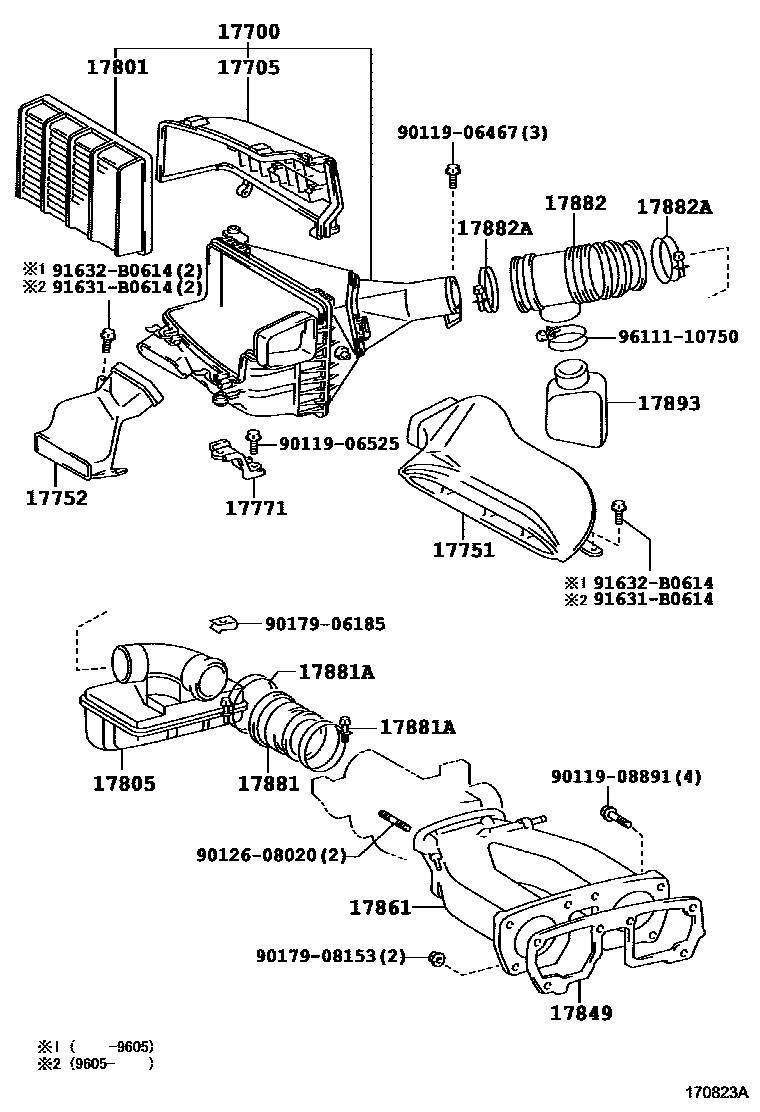 17700
17801
17705
90119-06467(3)
17882
17882A
17882A
※1 91632-B0614(2)
※2 91631-B0614(2)
96111-10750
17893
90119-06525
17752
17771
17751
※1 91632-B0614
※2 91631-B0614
90179-06185
17881A
17881A
17805
17881
90119-08891(4)
90126-08020(2)
17861
90179-08153(2)
17849
※1 ( -9605)
※2 (9605- )
170823A