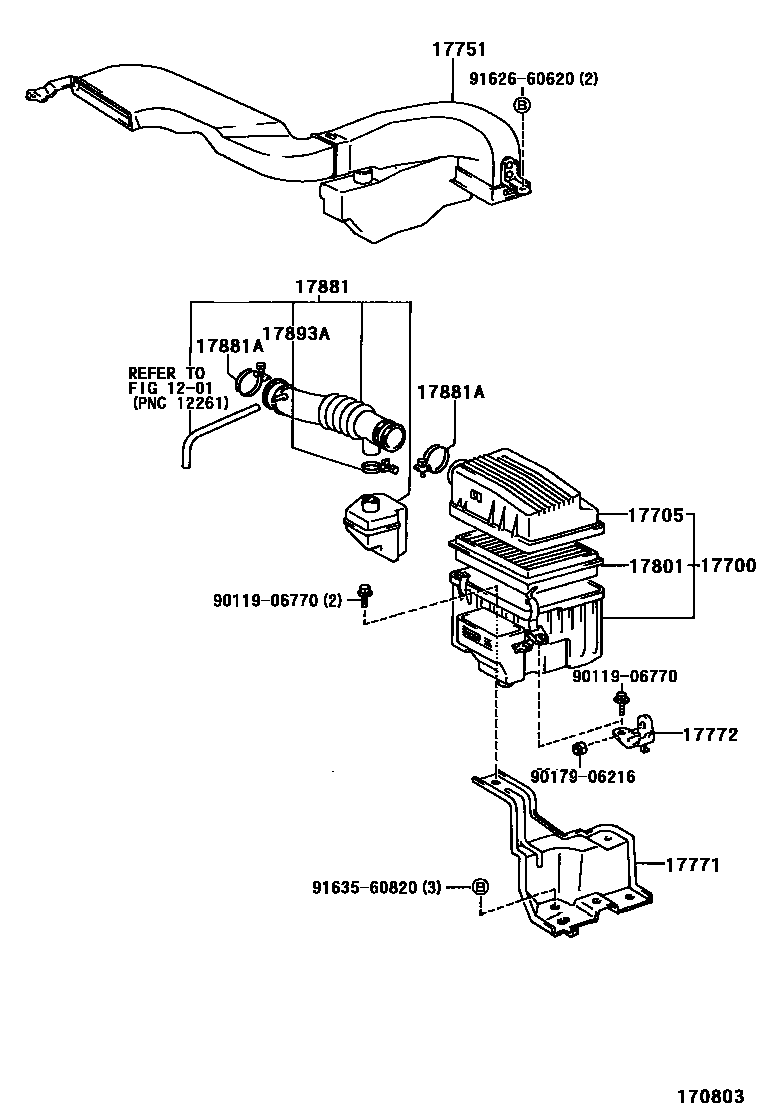 17751

91626-60620 (2)

B

17881

17881A

17893A

REFER TO
FIG 12-01
(PNC 12261)

17881A

17705

17801

17700

90119-06770 (2)

90119-06770

17772

90179-06216

17771

91635-60820 (3)

B

170803