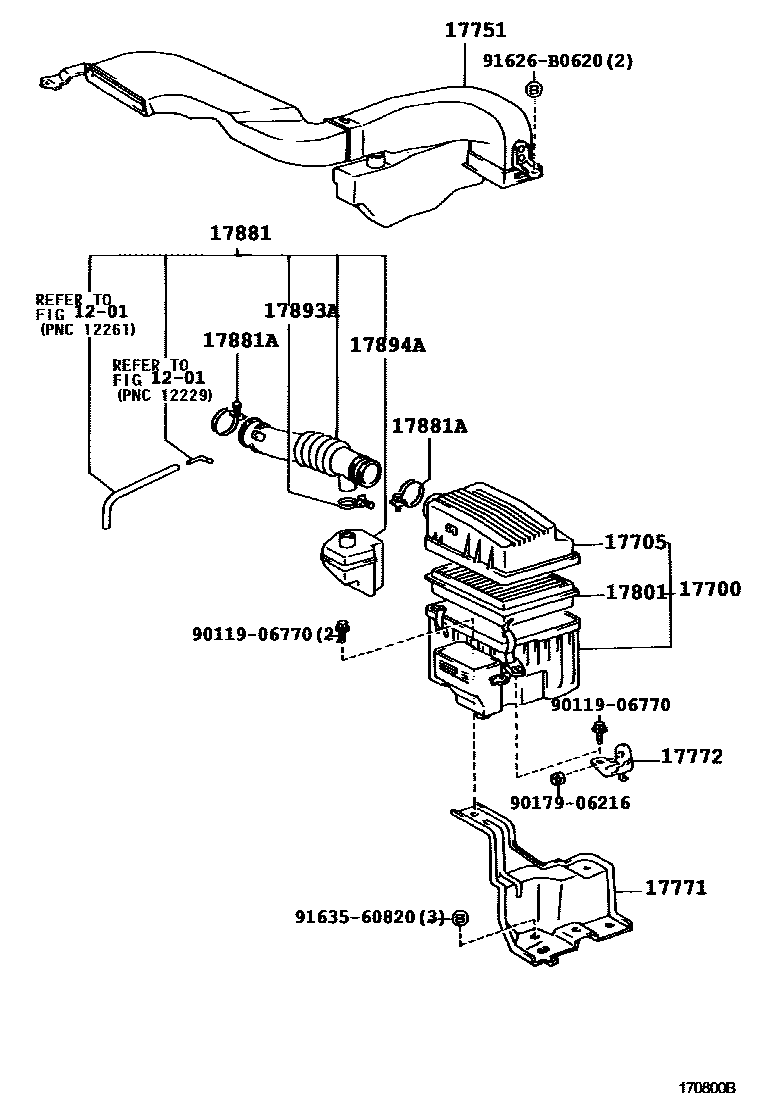 17751
91626-B0620(2)
17881
REFER TO
FIG 12-01
(PNC 12261)
17893A
17881A
17894A
REFER TO
FIG 12-01
(PNC 12229)
17881A
17705
17801
17700
90119-06770(2)
90119-06770
17772
90179-06216
17771
91635-60820(3)
170800B