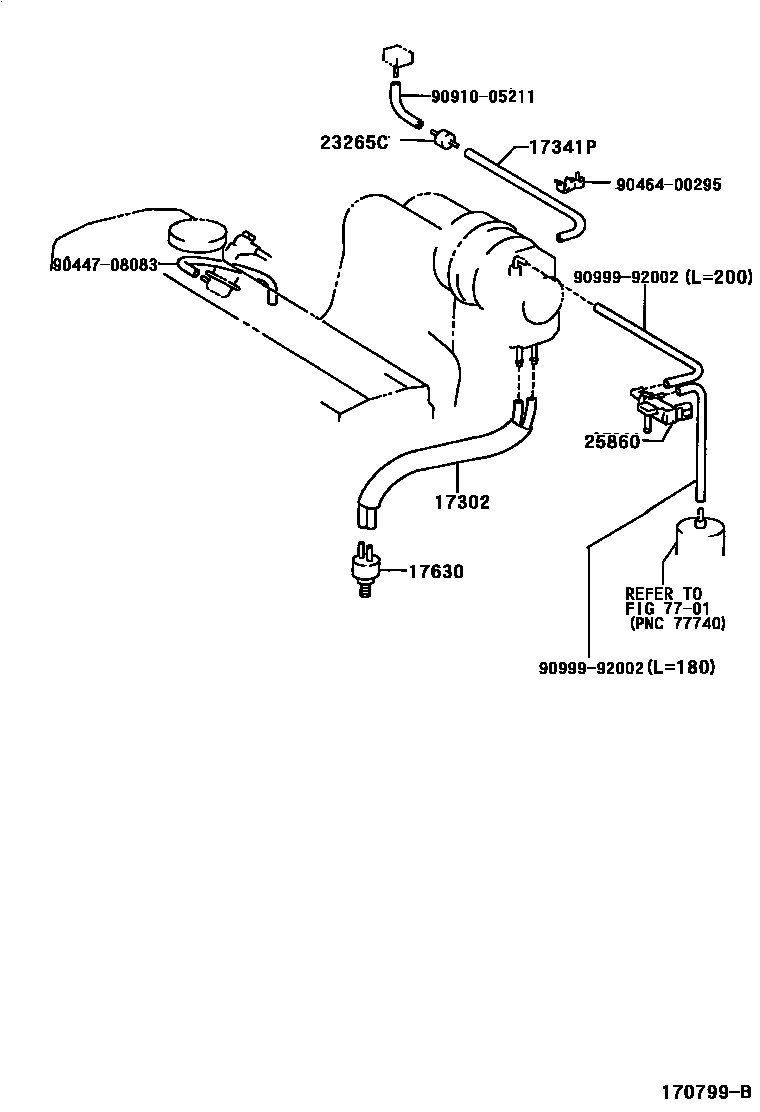 90910-05211
23265C
17341P
90464-00295
90447-08083
90999-92002 (L=200)
25860
17302
17630
REFER TO
FIG 77-01
(PNC 77740)
90999-92002(L=180)
170799-B