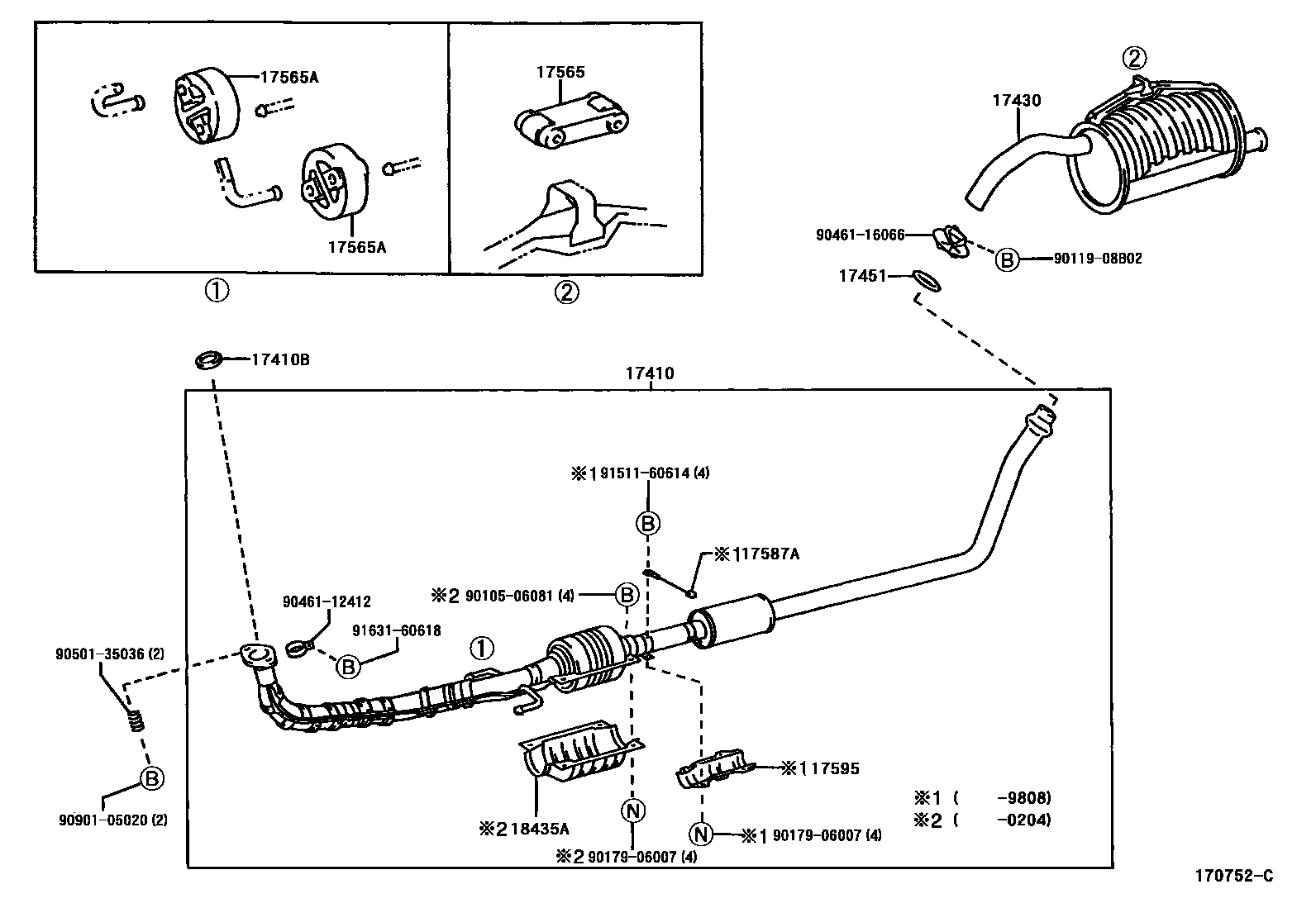 17565A
17565A
①
17565
②
②
17430
90461-16066
B
90119-08B02
17451
17410B
17410
※1 91511-60614 (4)
B
※1 17587A
※2 90105-06081 (4)
B
90461-12412
91631-60618
B
①
90501-35036 (2)
B
90901-05020 (2)
※2 18435A
N
※2 90179-06007 (4)
※1 17595
N
※1 90179-06007 (4)
※1 (  -9808)
※2 (  -0204)
170752-C