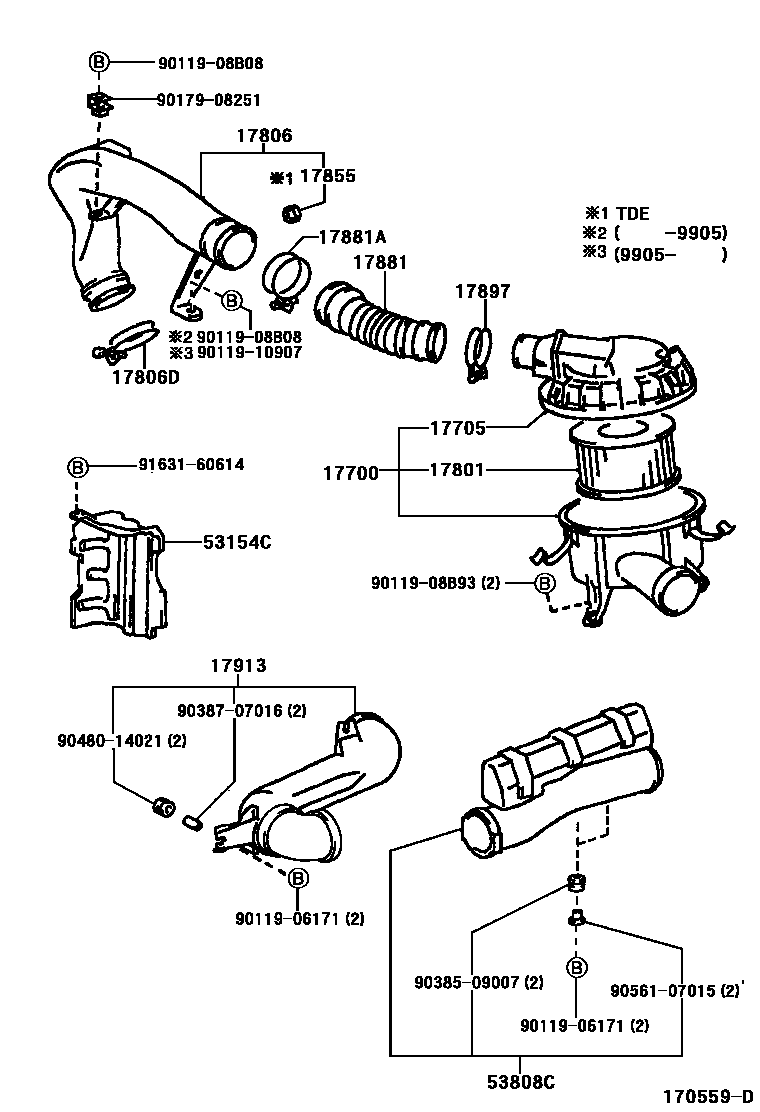 B 90119-08B08
90179-08251
17806
※1 17855
※1 TDE
※2 ( -9905)
※3 (9905- )
17881A
17881
17897
B
※2 90119-08B08
※3 90119-10907
17806D
17705
17700
17801
B 91631-60614
53154C
90119-08B93 (2) B
17913
90387-07016 (2)
90480-14021 (2)
B
90119-06171 (2)
90385-09007 (2)
B
90561-07015 (2)
90119-06171 (2)
53808C
170559-D