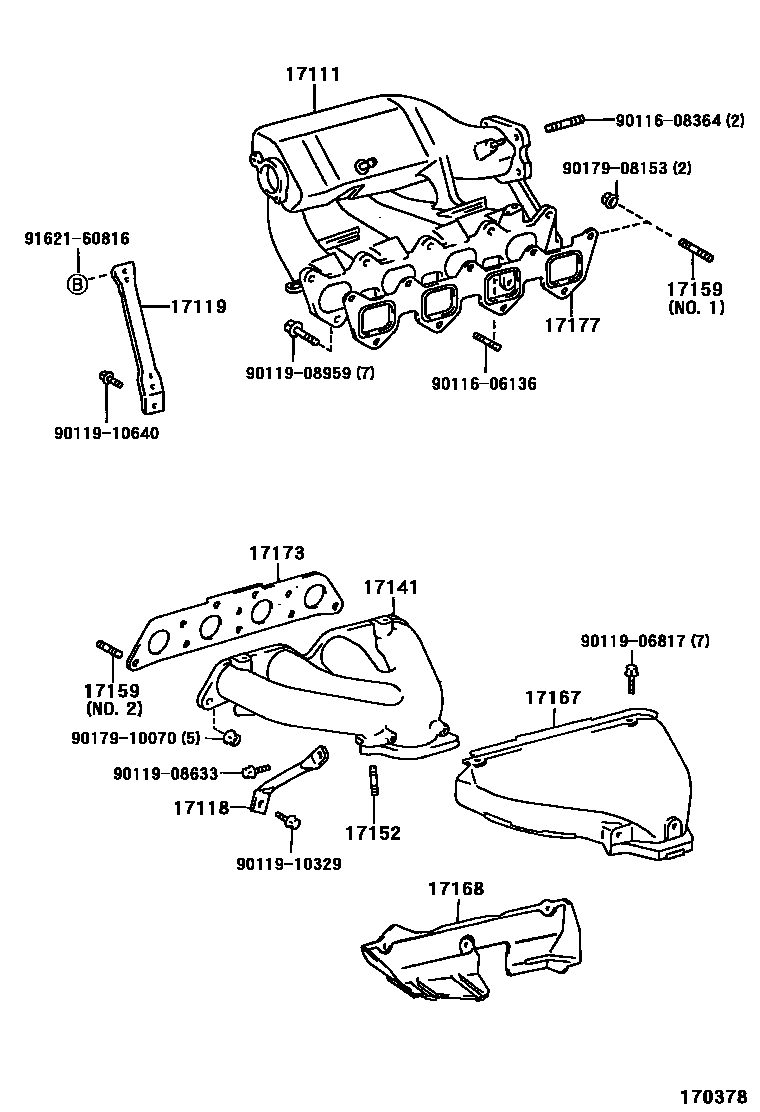 17111

90116-08364 (2)

90179-08153 (2)

91621-60816

B

17119

17159
(NO. 1)

17177

90119-08959 (7)

90116-06136

90119-10640

17173

17141

90119-06817 (7)

17159
(NO. 2)

17167

90179-10070 (5)

90119-08633

17118

17152

90119-10329

17168

170378