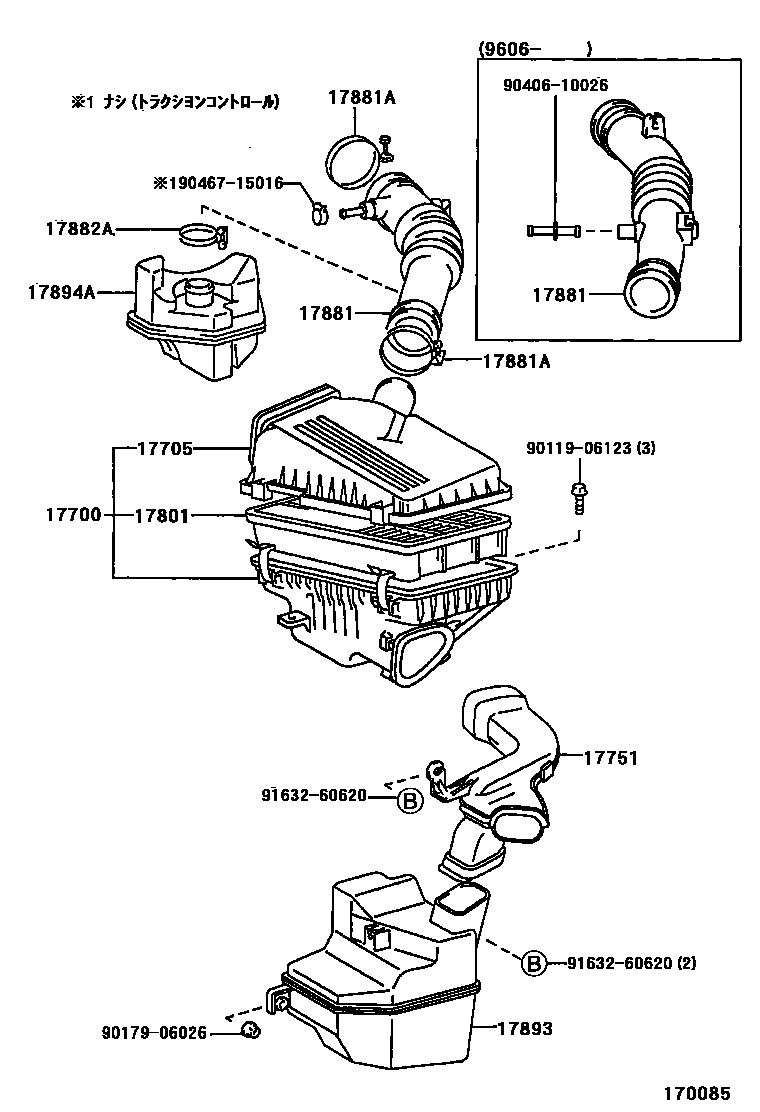 ※1 ナシ (トラクションコントロール)

17881A

※190467-15016

17882A

17894A

17881

17881A

(9606- )

90406-10026

17881

17705

17700

17801

90119-06123 (3)

17751

91632-60620 B

B 91632-60620 (2)

90179-06026

17893

170085