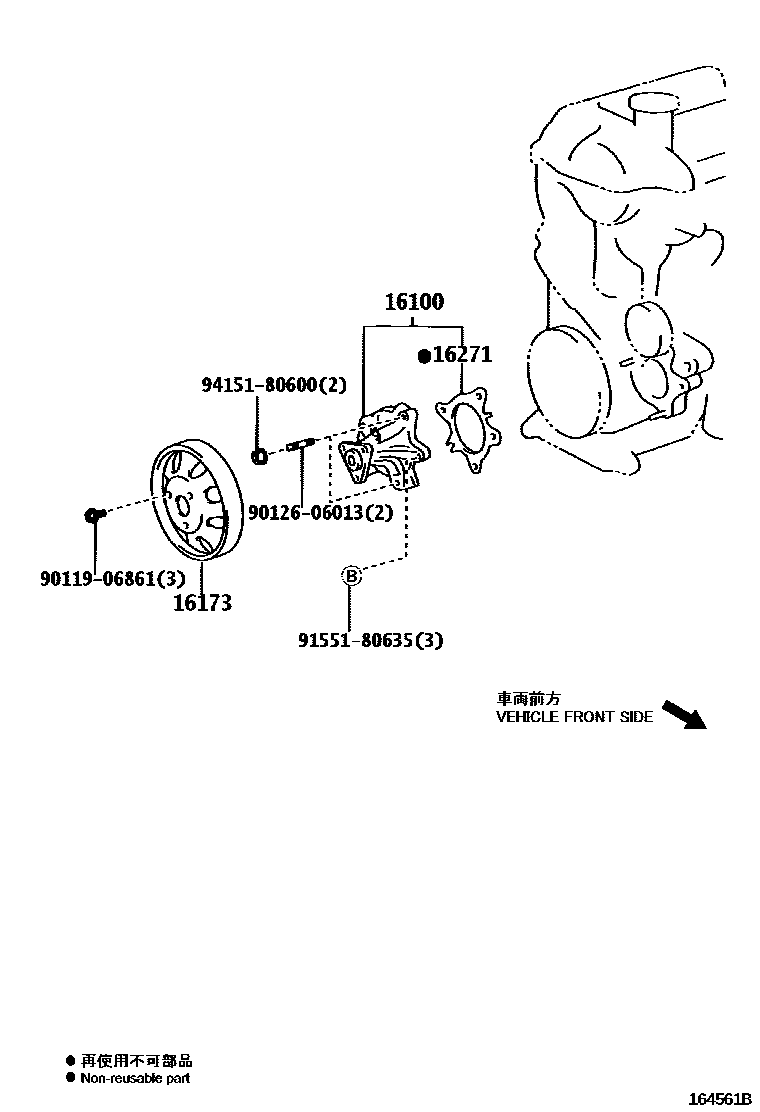 16100

●16271

94151-80600(2)

90126-06013(2)

90119-06861(3)

16173

B

91551-80635(3)

車両前方
VEHICLE FRONT SIDE

● 再使用不可部品
● Non-reusable part

164561B