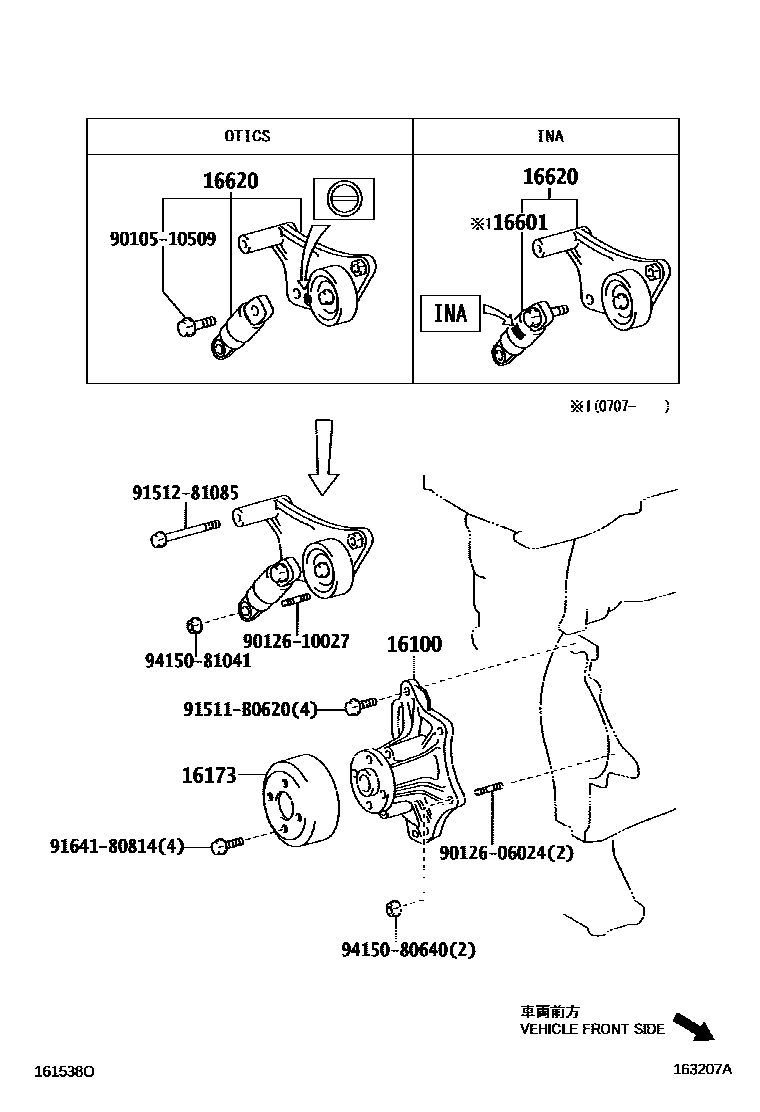 | OTICS | INA |
|---|---|
| 16620 90105-10509 | 16620 ※1 16601 INA |

※1 (0707- )

91512-81085

90126-10027

94150-81041

16100

91511-80620(4)

16173

91641-80814(4)

90126-06024(2)

94150-80640(2)

車両前方
VEHICLE FRONT SIDE

161538O

163207A