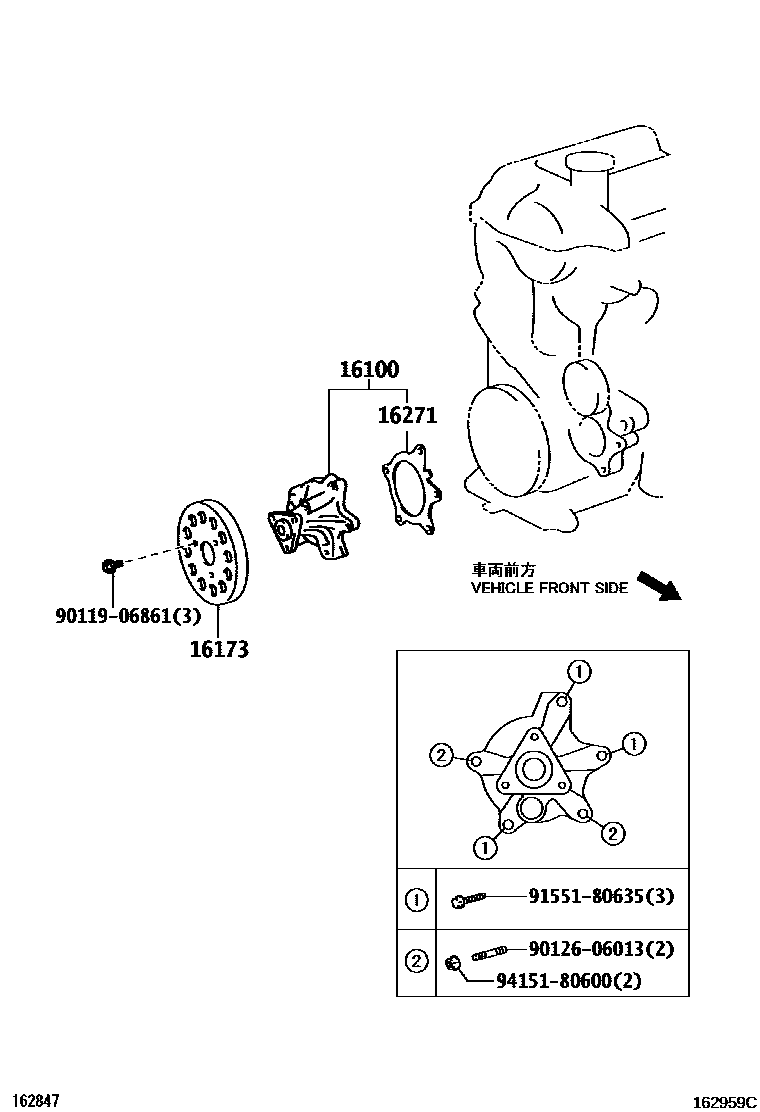 16100
16271
車両前方
VEHICLE FRONT SIDE
90119-06861(3)
16173
1
2
1
1
2
1
91551-80635(3)
2
90126-06013(2)
94151-80600(2)
162847
162959C