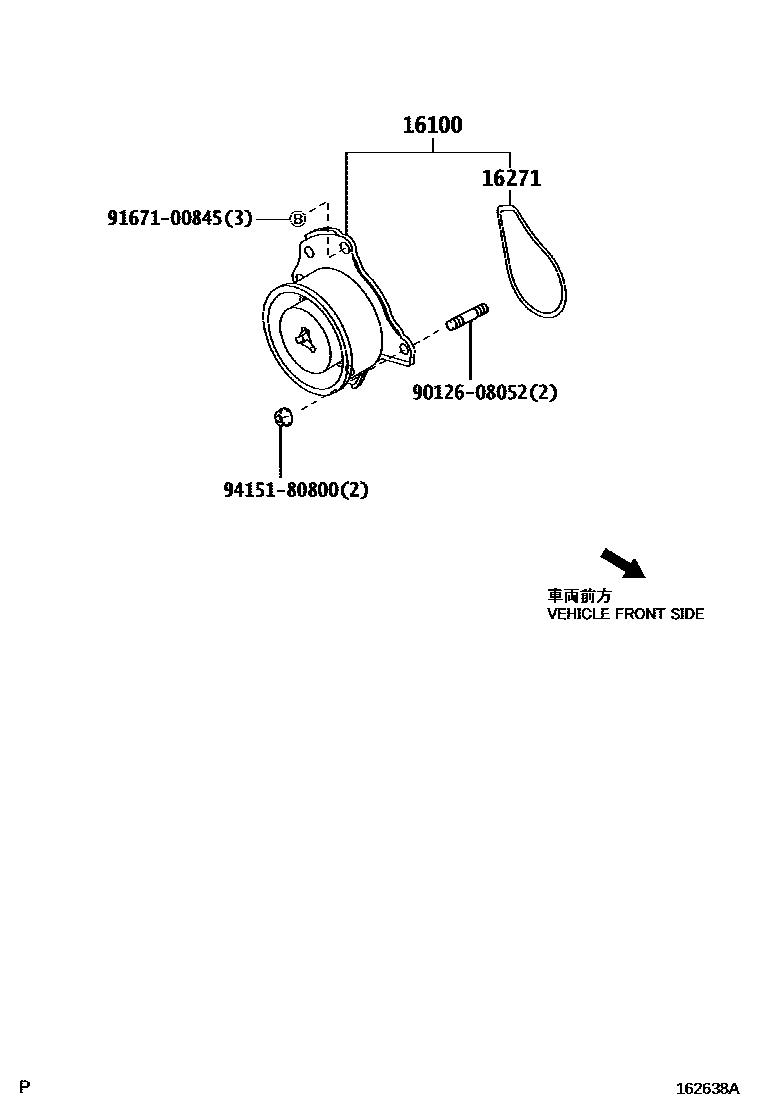 16100

16271

91671-00845(3)

B

90126-08052(2)

94151-80800(2)

車両前方
VEHICLE FRONT SIDE

P

162638A