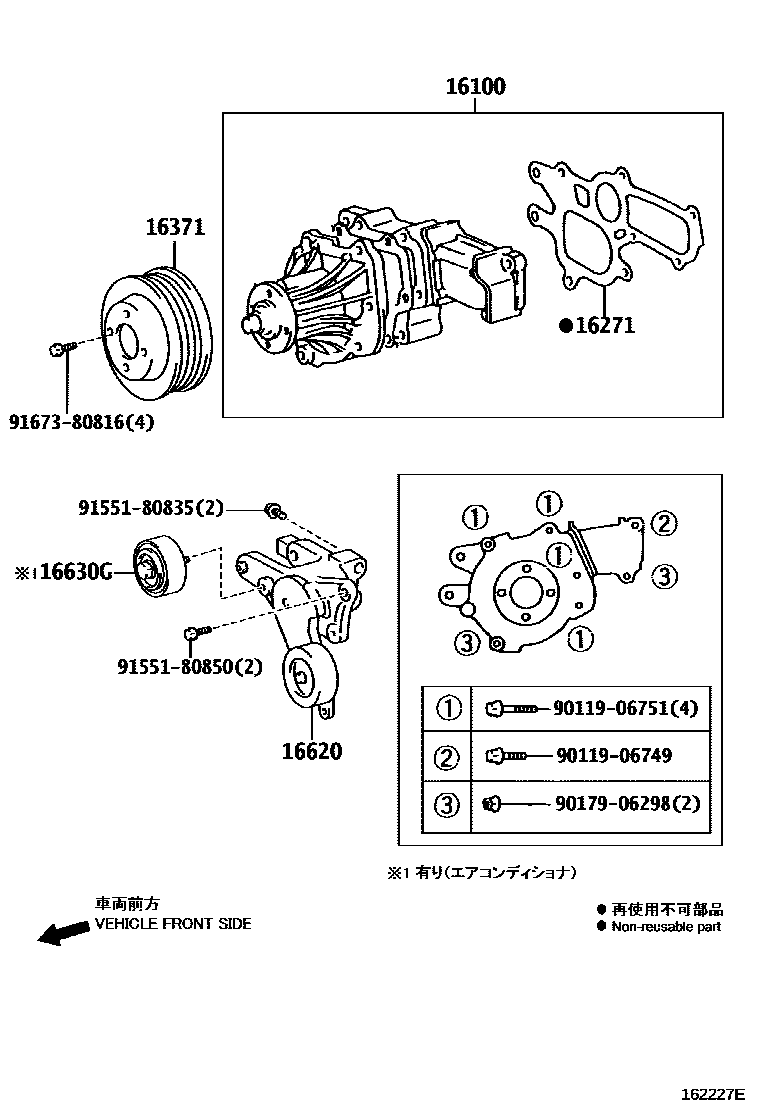 16100

16371

●16271

91673-80816(4)

91551-80835(2)

※1 16630G

91551-80850(2)

16620

①
①
②
①
③
③
①

| ① | 90119-06751(4) |
|---|---|
| ② | 90119-06749 |
| ③ | 90179-06298(2) |

※1 有り(エアコンディショナ)

車両前方
VEHICLE FRONT SIDE

● 再使用不可部品
● Non-reusable part

162227E