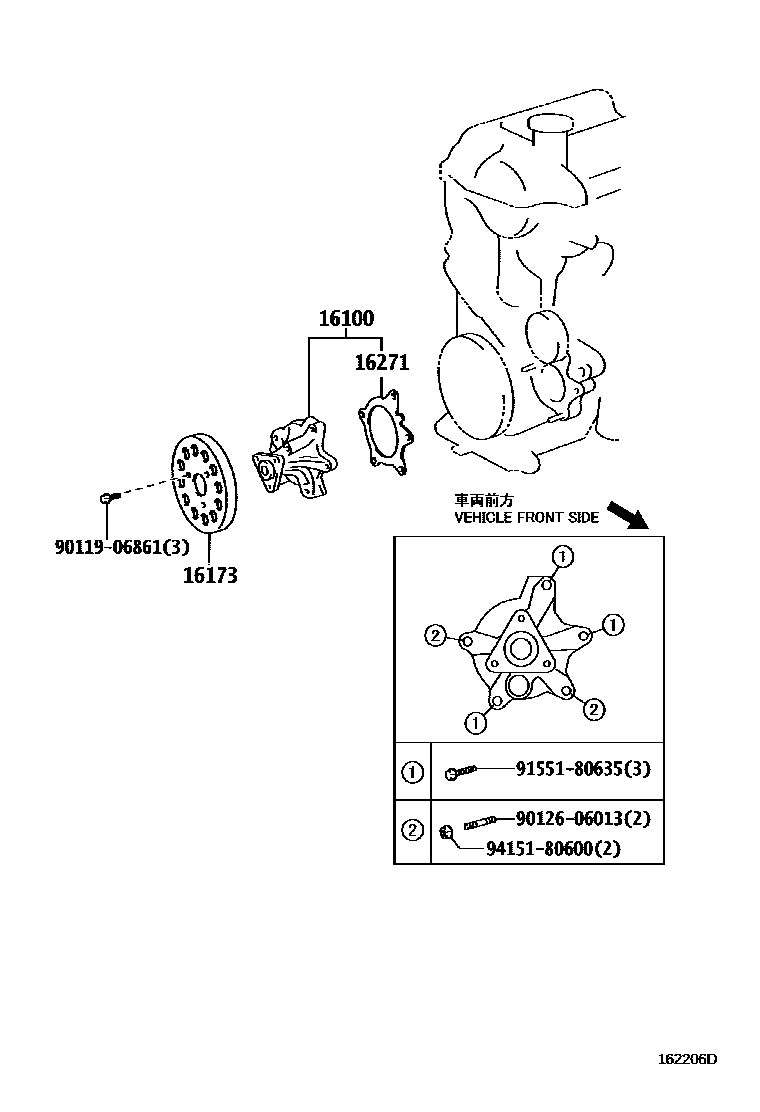 16100
16271
90119-06861(3)
16173
車両前方
VEHICLE FRONT SIDE
①
②
①
①
②

| ① | 91551-80635(3) |
|---|---|
| ② | 90126-06013(2) 94151-80600(2) |

162206D