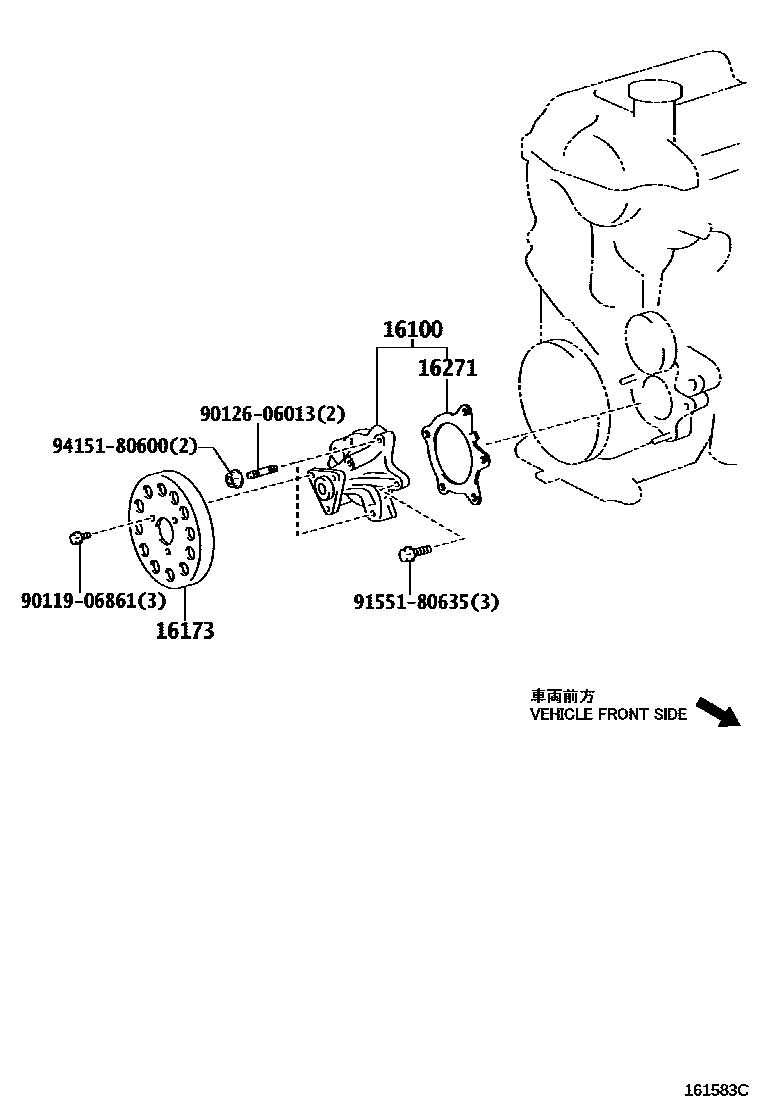 16100
16271
90126-06013(2)
94151-80600(2)
90119-06861(3)
16173
91551-80635(3)

車両前方
VEHICLE FRONT SIDE

161583C