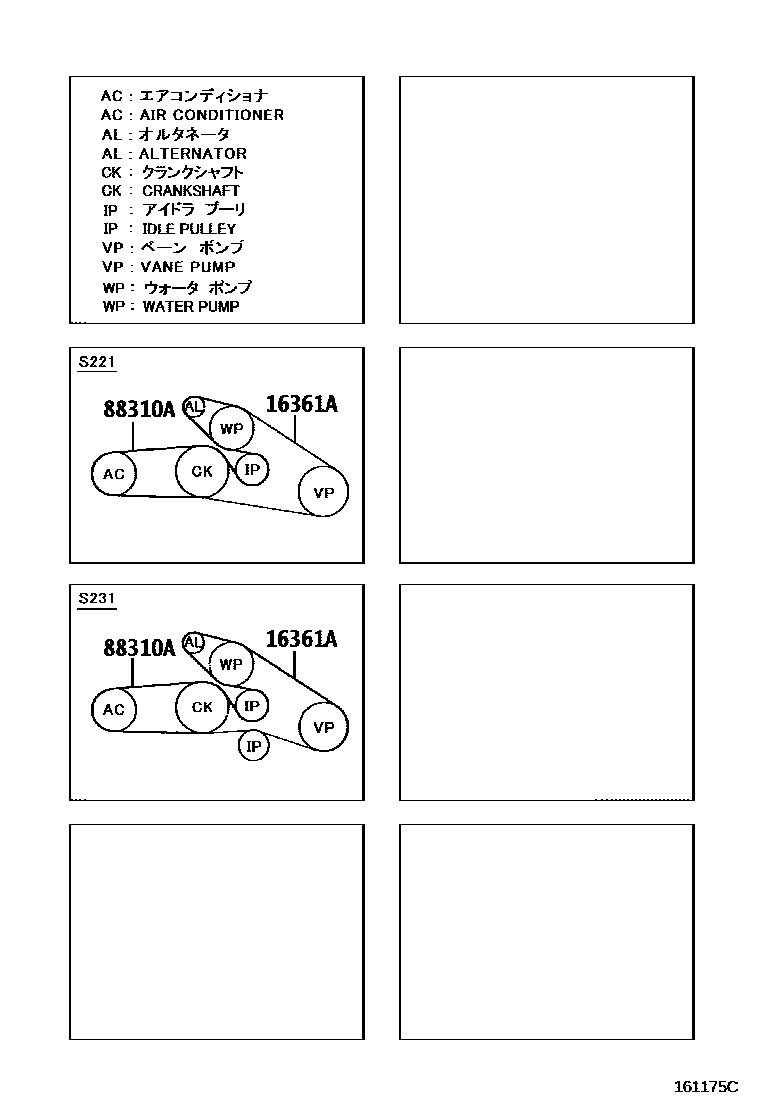 AC : エアコンディショナ
AC : AIR CONDITIONER
AL : オルタネータ
AL : ALTERNATOR
CK : クランクシャフト
CK : CRANKSHAFT
IP : アイドラ プーリ
IP : IDLE PULLEY
VP : ベーン ポンプ
VP : VANE PUMP
WP : ウォータ ポンプ
WP : WATER PUMP

S221
88310A
AL
16361A
WP
AC
CK
IP
VP

S231
88310A
AL
16361A
WP
AC
CK
IP
VP
IP

161175C