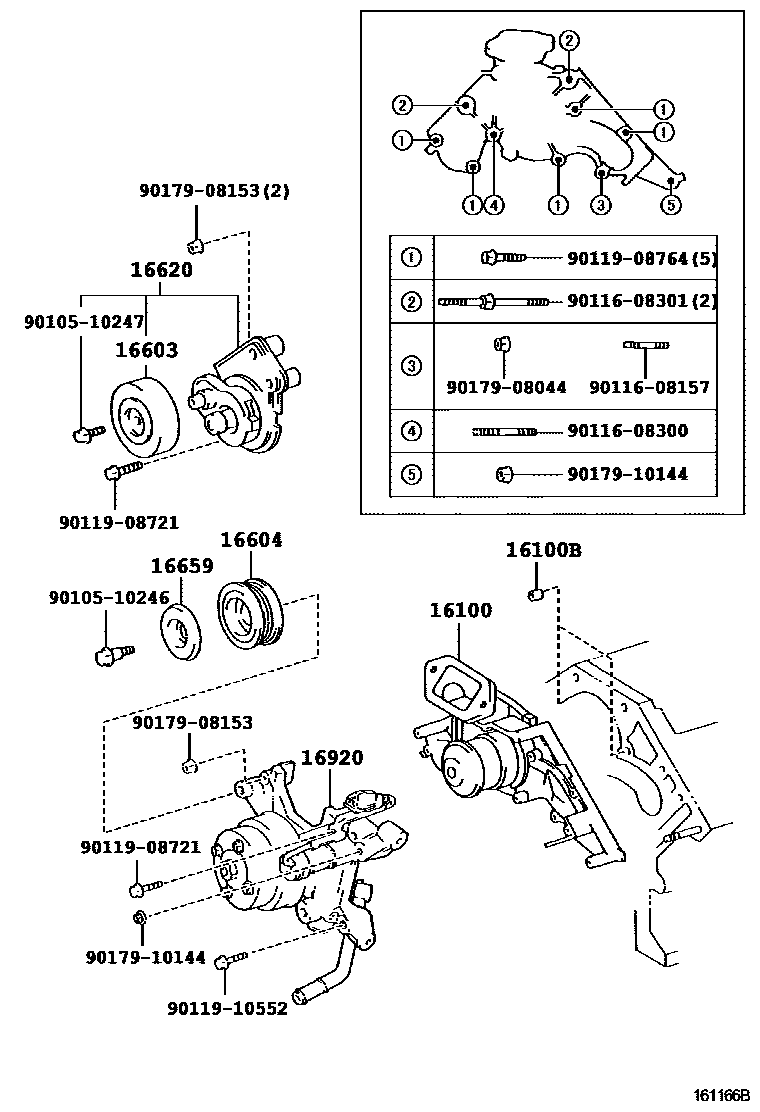 2
2
1
1
1
1
4
1
3
5

| ① | 90119-08764 (5) |
|---|---|
| ② | 90116-08301 (2) |
| ③ | 90179-08044 90116-08157 |
| ④ | 90116-08300 |
| ⑤ | 90179-10144 |

90179-08153 (2)
16620
90105-10247
16603
90119-08721
16604
16659
90105-10246
16100B
16100
90179-08153
16920
90119-08721
90179-10144
90119-10552
161166B